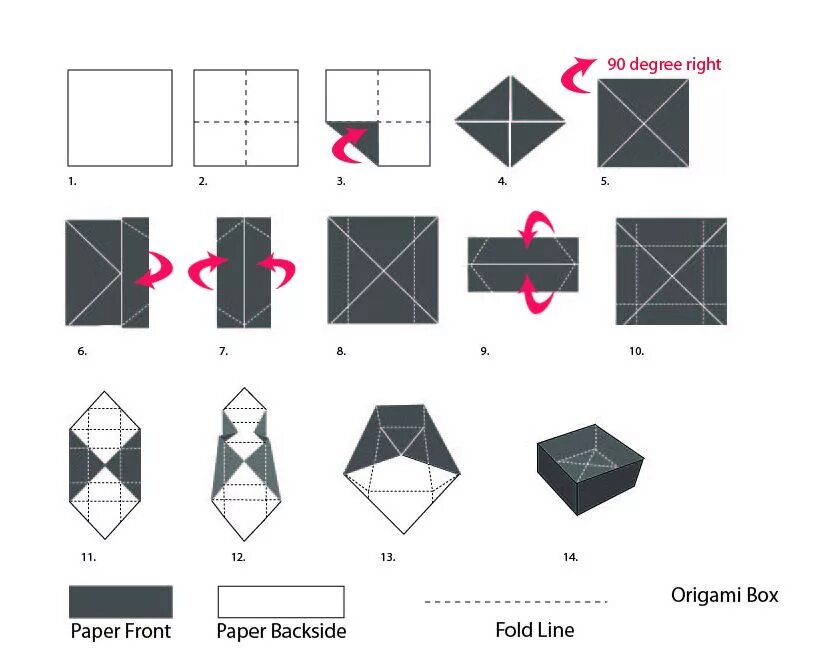 90 degree right

1.
2.
3.
4.
5.

6.
7.
8.
9.
10.

11.
12.
13.
14.

Paper Front
Paper Backside
Fold Line
Origami Box