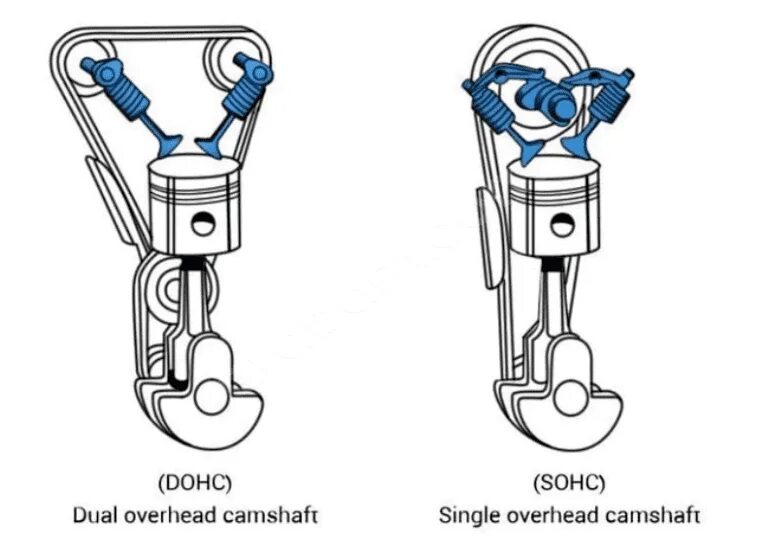 (DOHC)
Dual overhead camshaft

(SOHC)
Single overhead camshaft