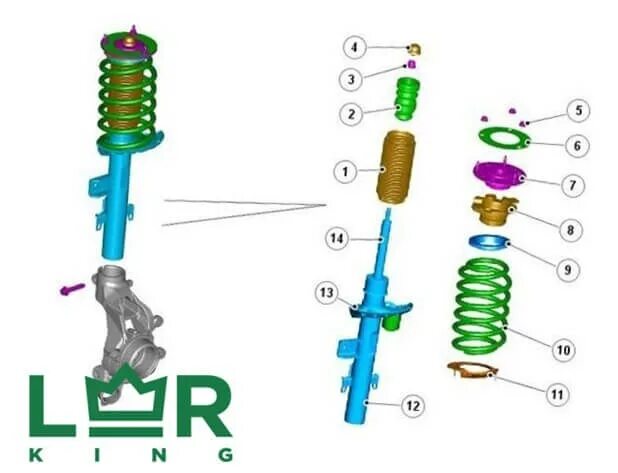 4
3
2
1
14
13
12
5
6
7
8
9
10
11
LR
KING