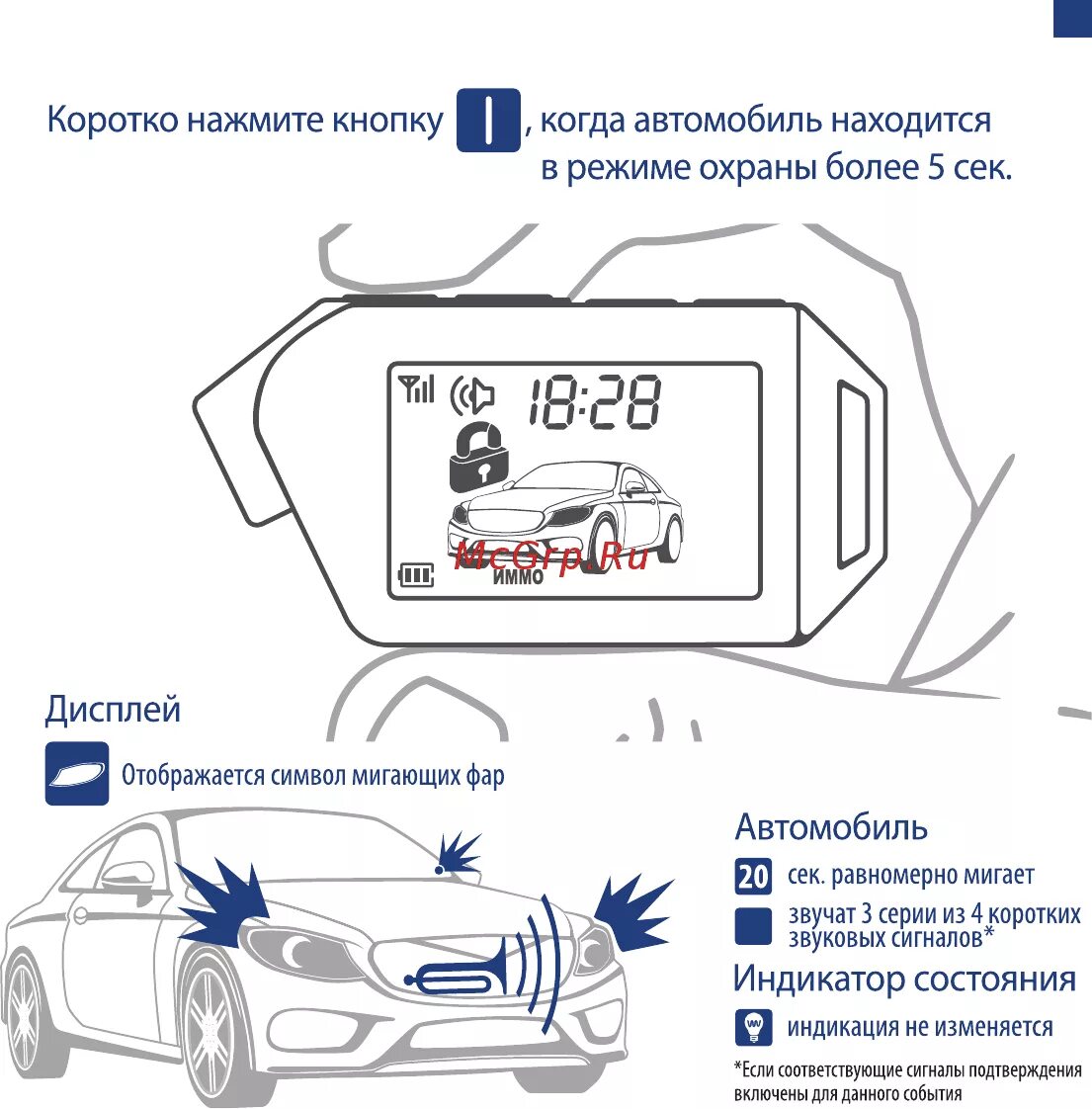 Коротко нажмите кнопку I, когда автомобиль находится в режиме охраны более 5 сек.

18:28

McGrp.Ru

ИММО

Дисплей

Отображается символ мигающих фар

Автомобиль

20 сек. равномерно мигает

звучат 3 серии из 4 коротких звуковых сигналов*

Индикатор состояния

индикация не изменяется

*Если соответствующие сигналы подтверждения включены для данного события