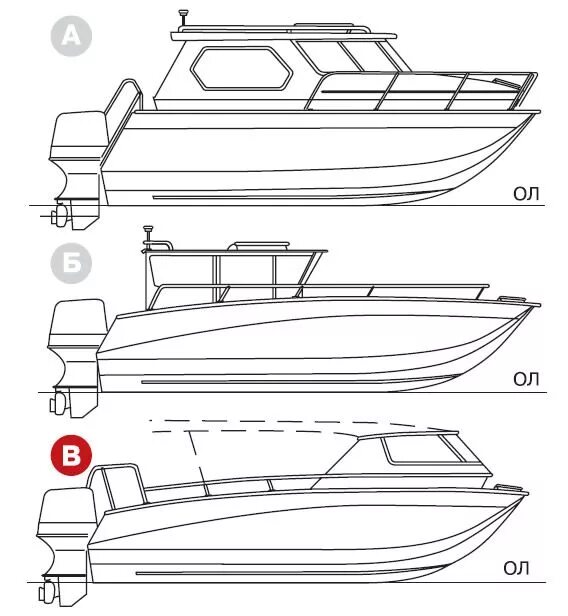 А

ОЛ

Б

ОЛ

В

ОЛ