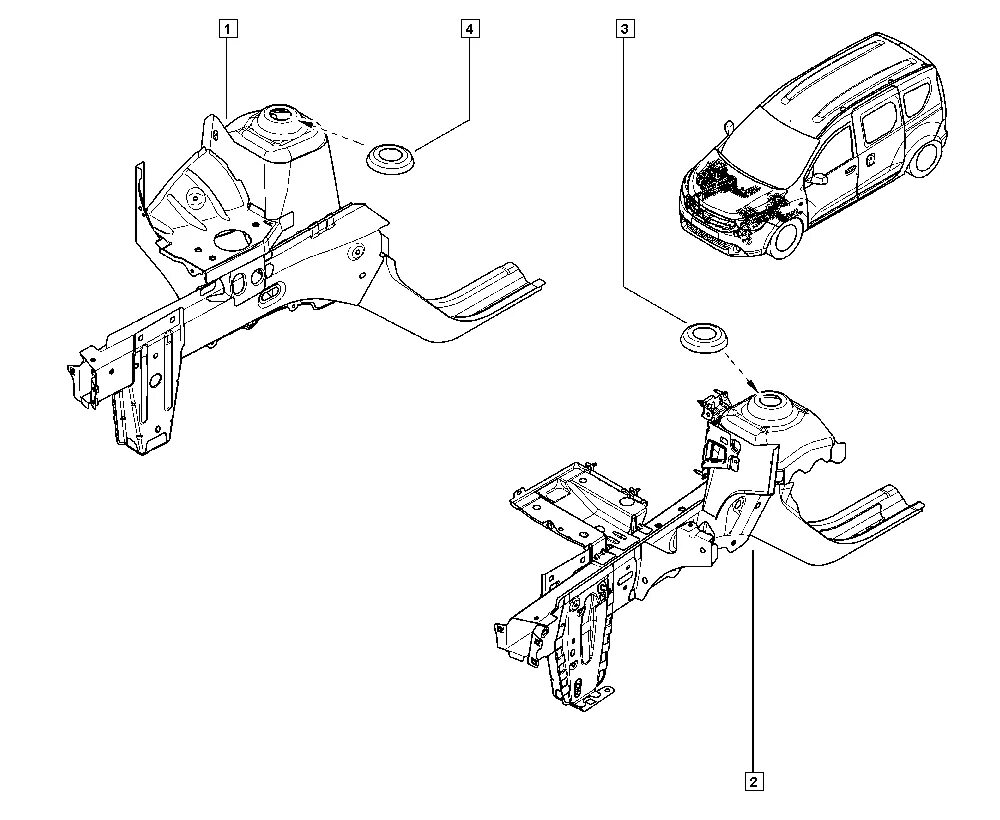 1
4
3
2