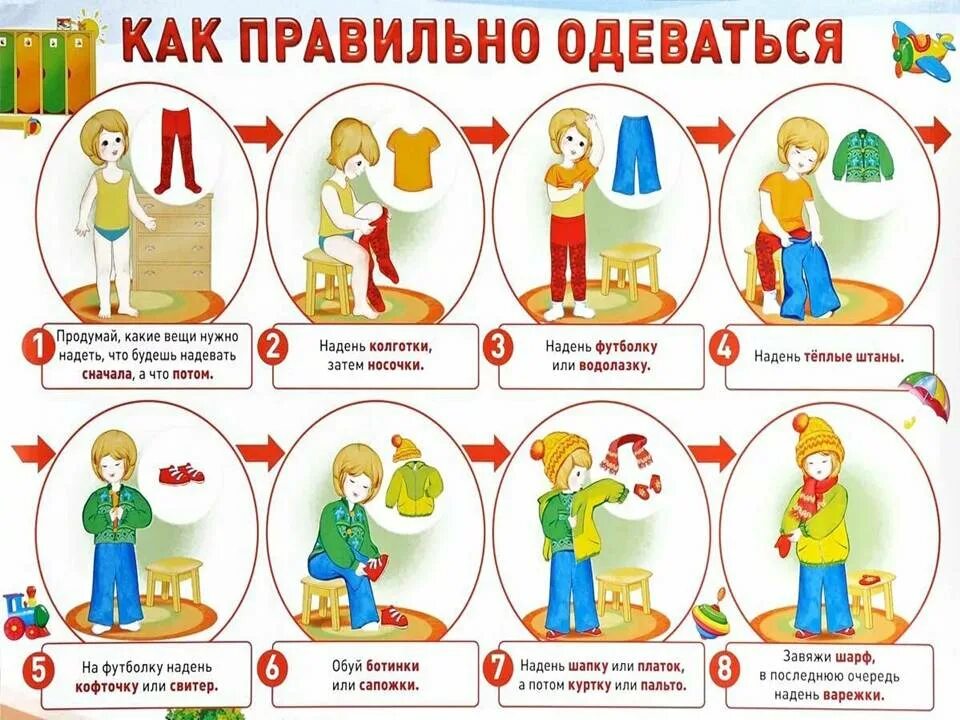 КАК ПРАВИЛЬНО ОДЕВАТЬСЯ

1 Продумай, какие вещи нужно надеть, что будешь надевать сначала, а что потом.

2 Надень колготки, затем носочки.

3 Надень футболку или водолазку.

4 Надень тёплые штаны.

5 На футболку надень кофточку или свитер.

6 Обуй ботинки или сапожки.

7 Надень шапку или платок, а потом куртку или пальто.

8 Завяжи шарф, в последнюю очередь надень варежки.