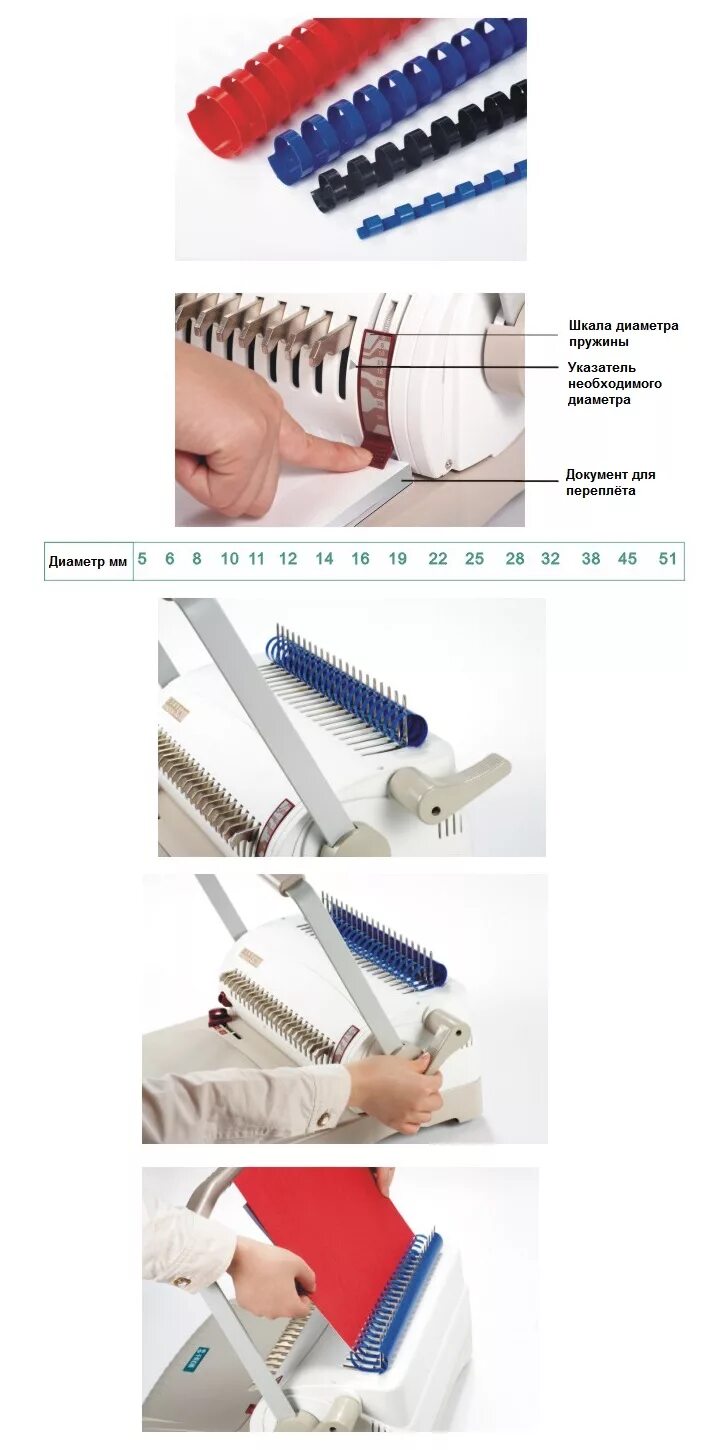 Шкала диаметра пружины

Указатель необходимого диаметра

Документ для переплёта

| Диаметр мм | 5 | 6 | 8 | 10 | 11 | 12 | 14 | 16 | 19 | 22 | 25 | 28 | 32 | 38 | 45 | 51 |
|---|---|---|---|---|---|---|---|---|---|---|---|---|---|---|---|---|