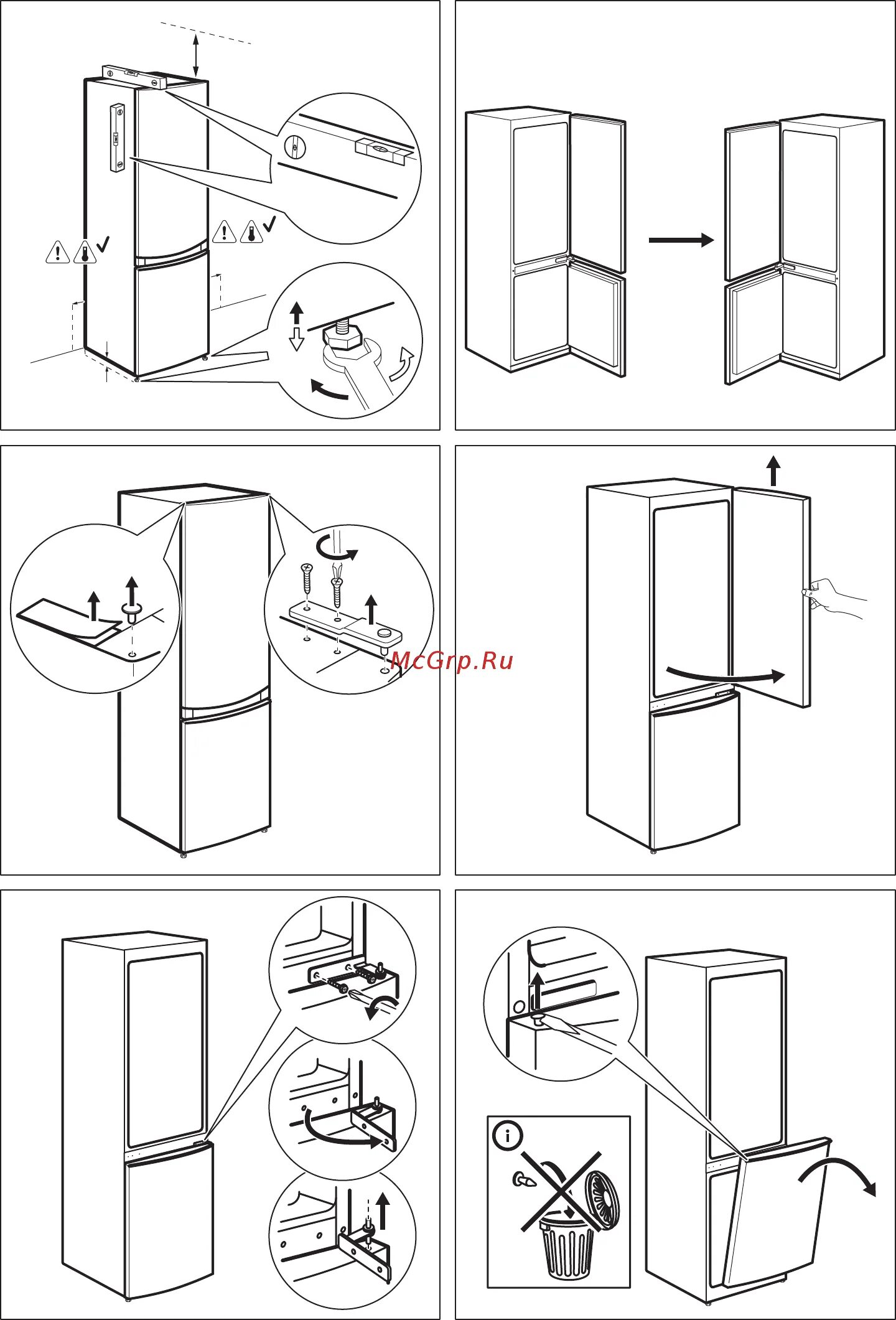 McGrp.Ru