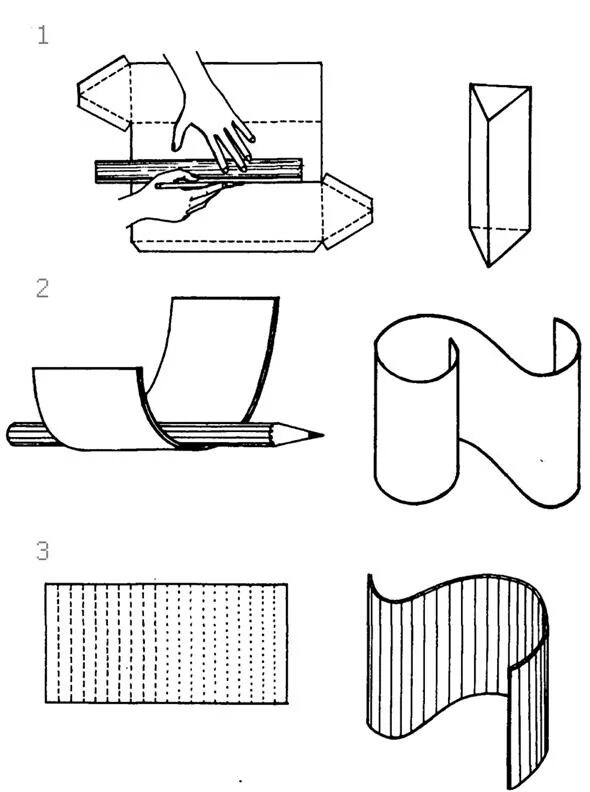 1

2

3