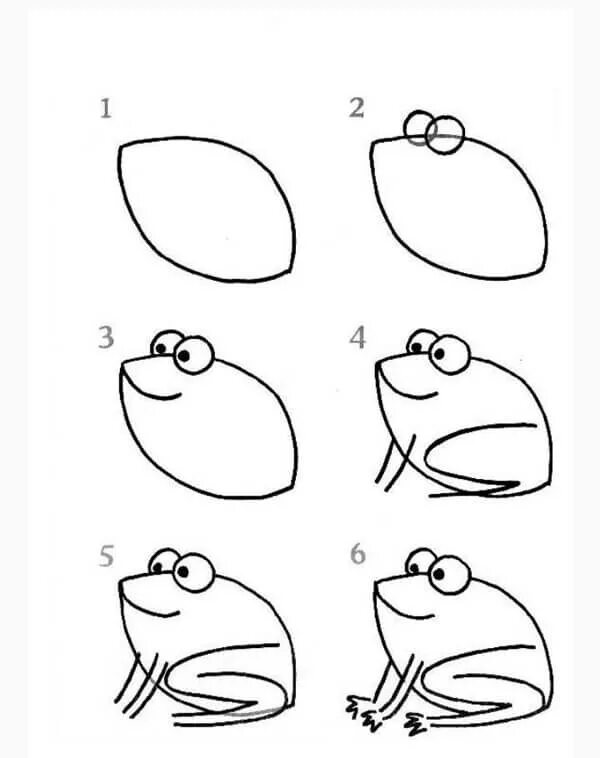 1
2
3
4
5
6