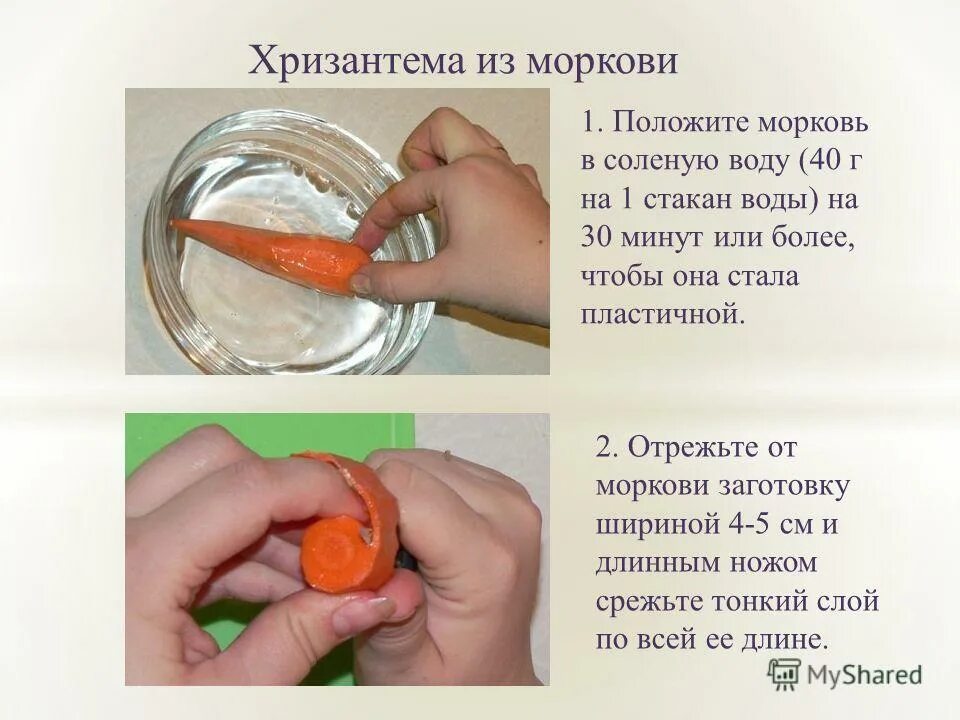 Хризантема из моркови

1. Положите морковь в соленую воду (40 г на 1 стакан воды) на 30 минут или более, чтобы она стала пластичной.

2. Отрежьте от моркови заготовку шириной 4-5 см и длинным ножом срежьте тонкий слой по всей ее длине.

MyShared