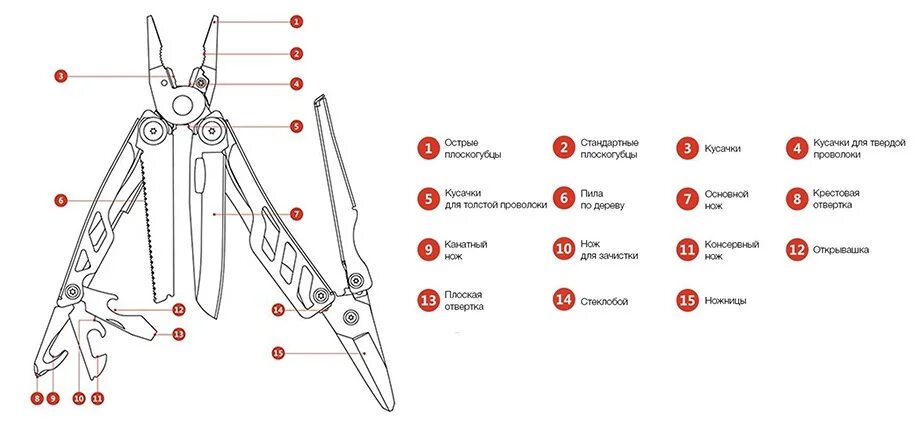 1
2
3
4
5
6
7
12
13
14
15
8
9
10
11

1 Острые плоскогубцы
2 Стандартные плоскогубцы
3 Кусачки
4 Кусачки для твердой проволоки

5 Кусачки для толстой проволоки
6 Пила по дереву
7 Основной нож
8 Крестовая отвертка

9 Канатный нож
10 Нож для зачистки
11 Консервный нож
12 Открывашка

13 Плоская отвертка
14 Стеклобой
15 Ножницы