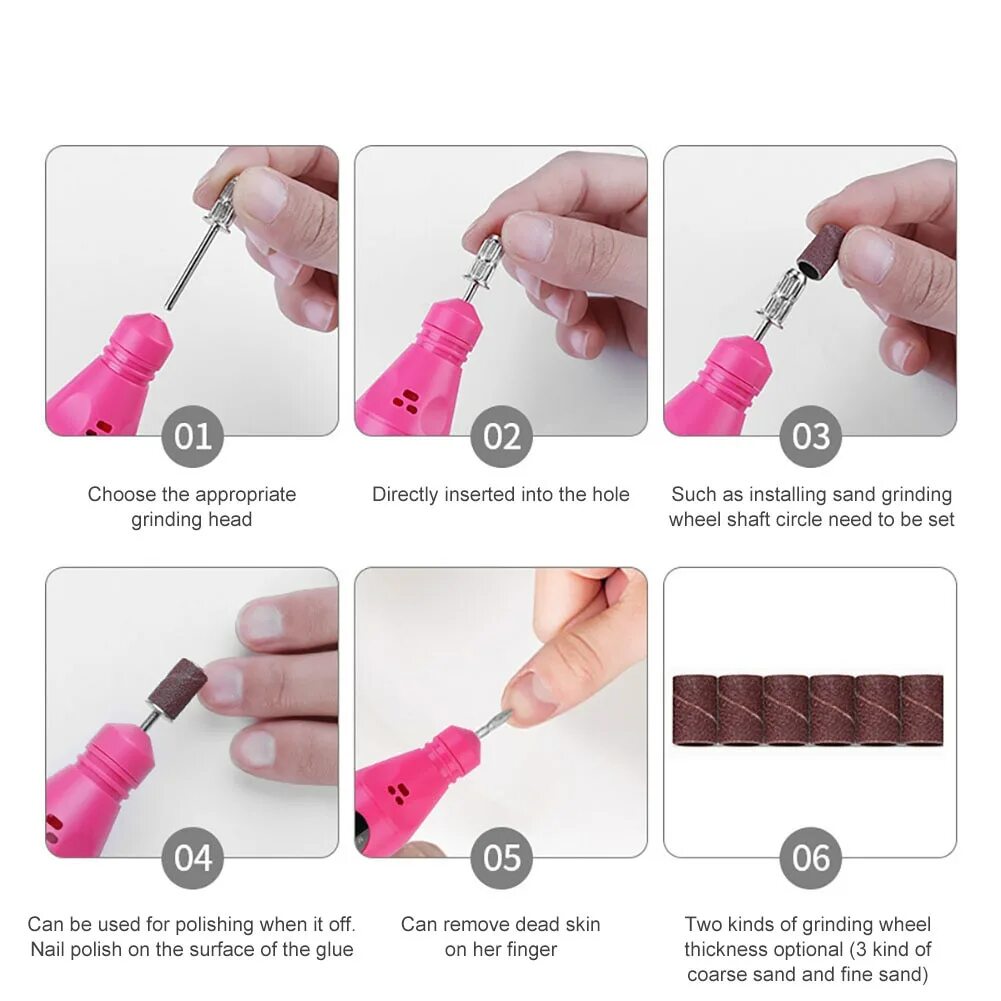 01

Choose the appropriate grinding head

02

Directly inserted into the hole

03

Such as installing sand grinding wheel shaft circle need to be set

04

Can be used for polishing when it off. Nail polish on the surface of the glue

05

Can remove dead skin on her finger

06

Two kinds of grinding wheel thickness optional (3 kind of coarse sand and fine sand)