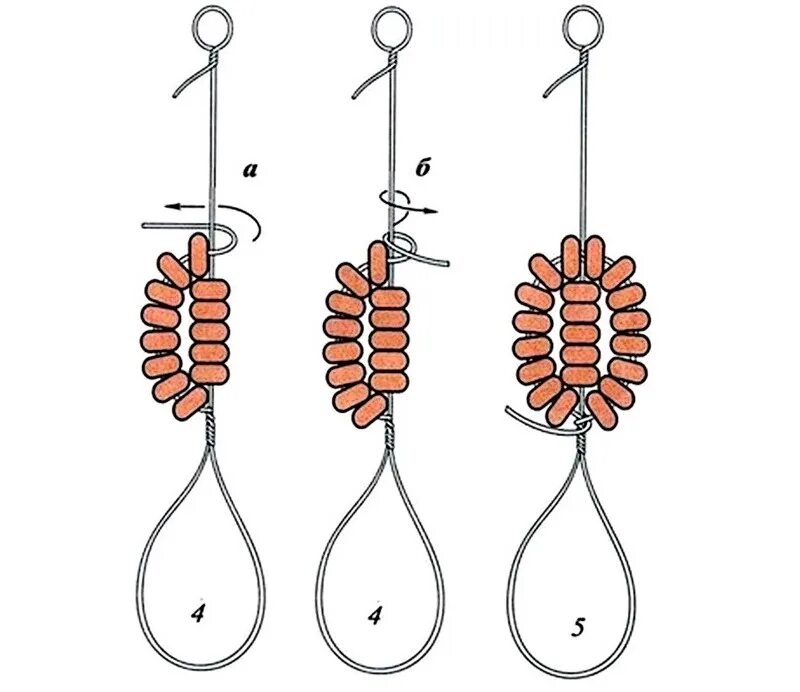 а

б

4

4

5