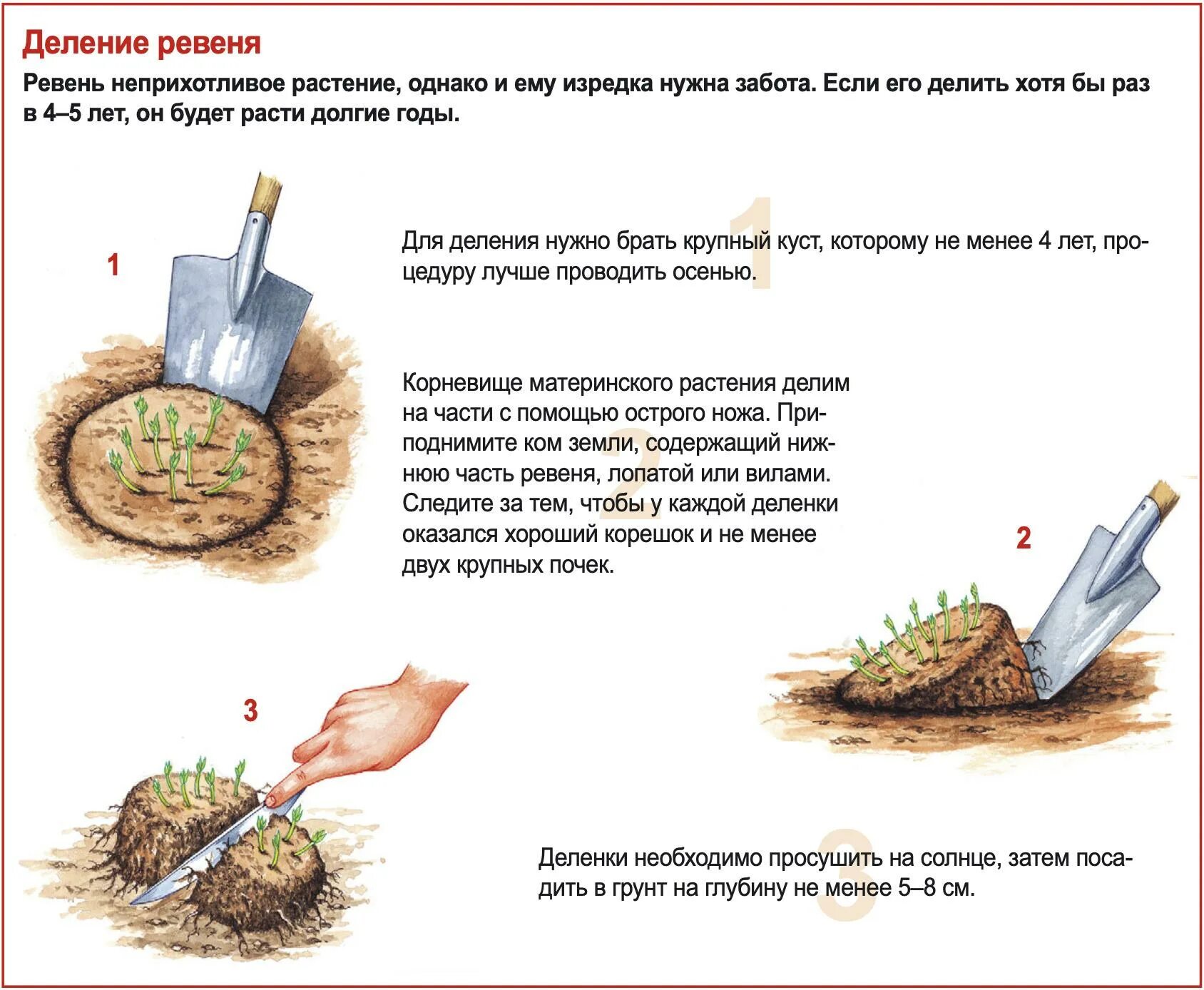 Деление ревеня

Ревень неприхотливое растение, однако и ему изредка нужна забота. Если его делить хотя бы раз в 4–5 лет, он будет расти долгие годы.

1

1

Для деления нужно брать крупный куст, которому не менее 4 лет, процедуру лучше проводить осенью.

2

Корневище материнского растения делим на части с помощью острого ножа. Приподнимите ком земли, содержащий нижнюю часть ревеня, лопатой или вилами. Следите за тем, чтобы у каждой деленки оказался хороший корешок и не менее двух крупных почек.

2

3

3

Деленки необходимо просушить на солнце, затем посадить в грунт на глубину не менее 5–8 см.