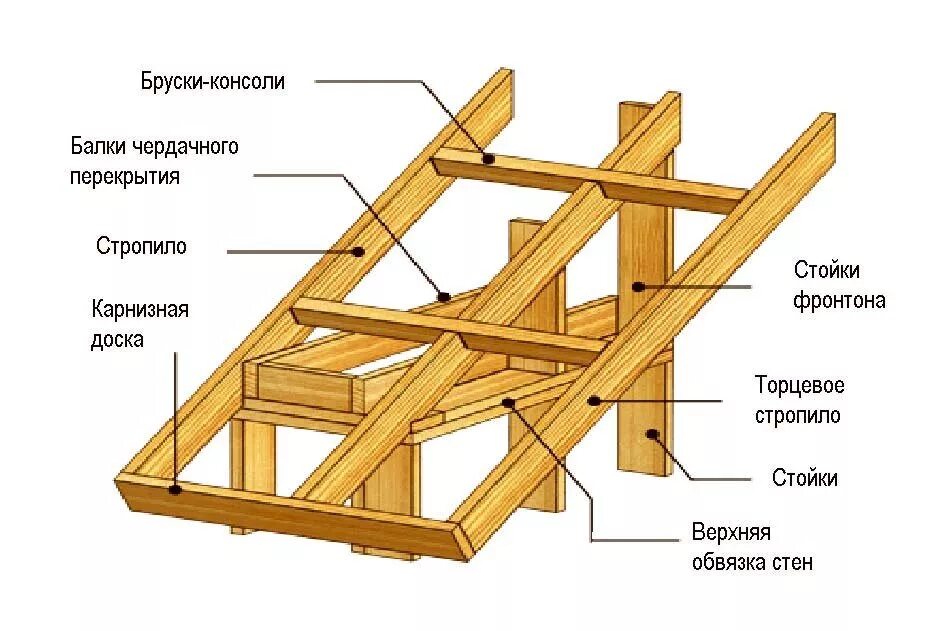 Бруски-консоли

Балки чердачного перекрытия

Стропило

Карнизная доска

Стойки фронтона

Торцевое стропило

Стойки

Верхняя обвязка стен