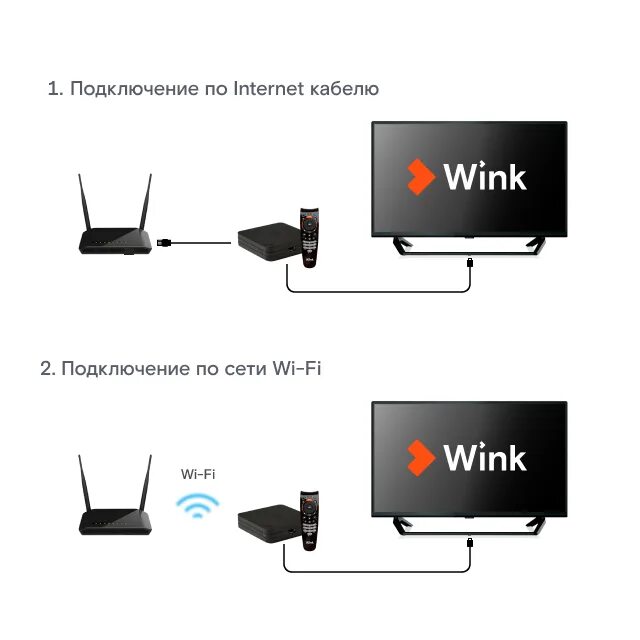 1. Подключение по Internet кабелю

Wink

2. Подключение по сети Wi-Fi

Wi-Fi

Wink