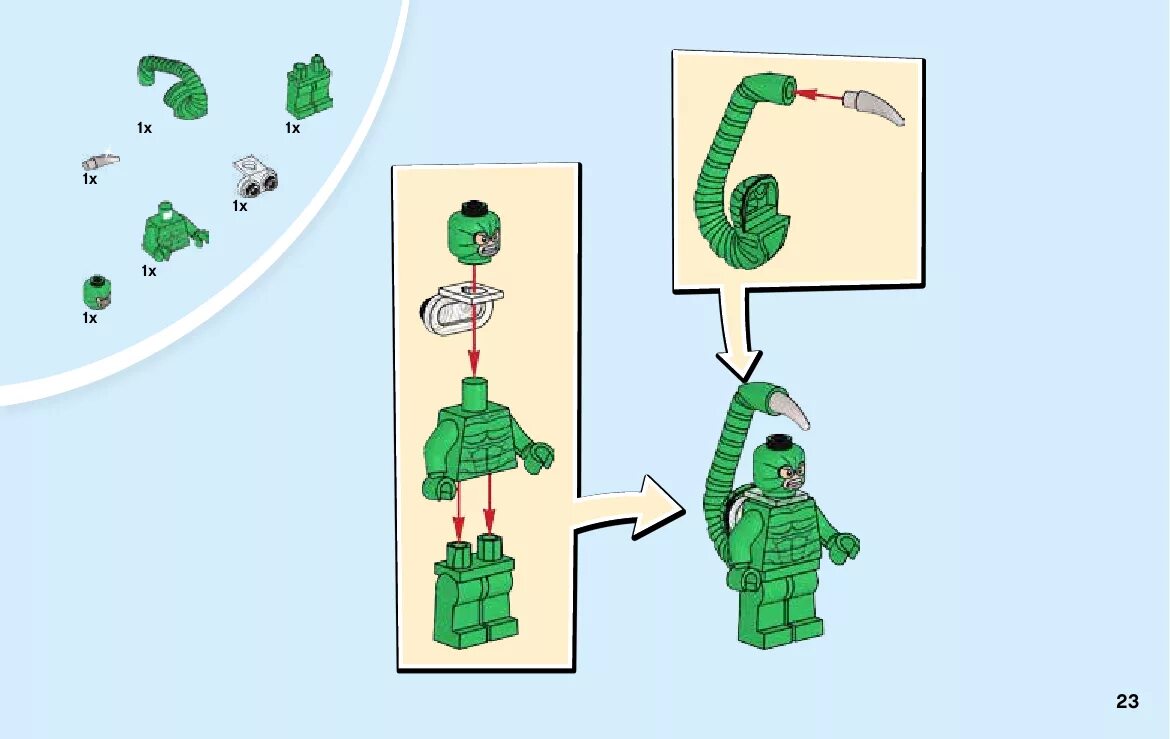 1x
1x
1x
1x
1x
1x

23