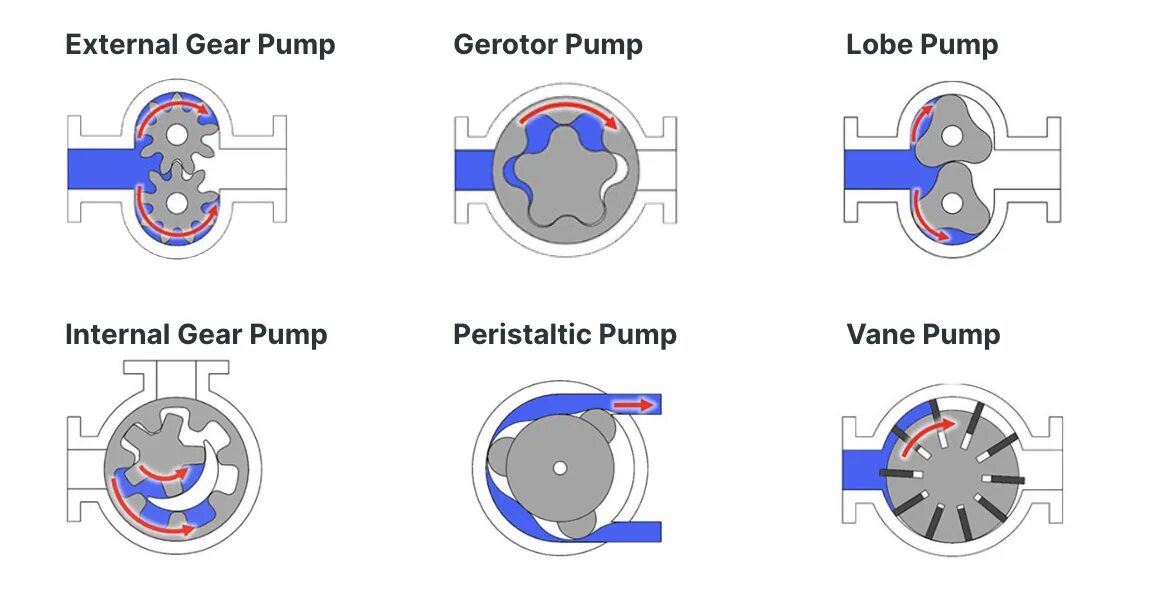 External Gear Pump

Gerotor Pump

Lobe Pump

Internal Gear Pump

Peristaltic Pump

Vane Pump