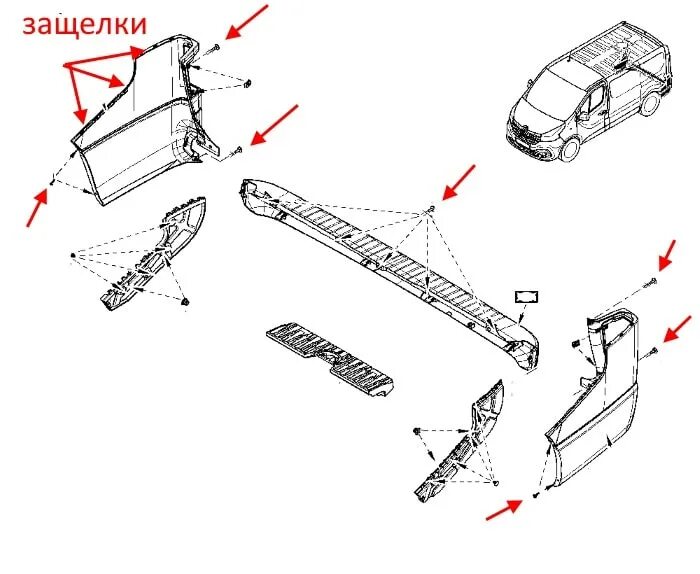 защелки