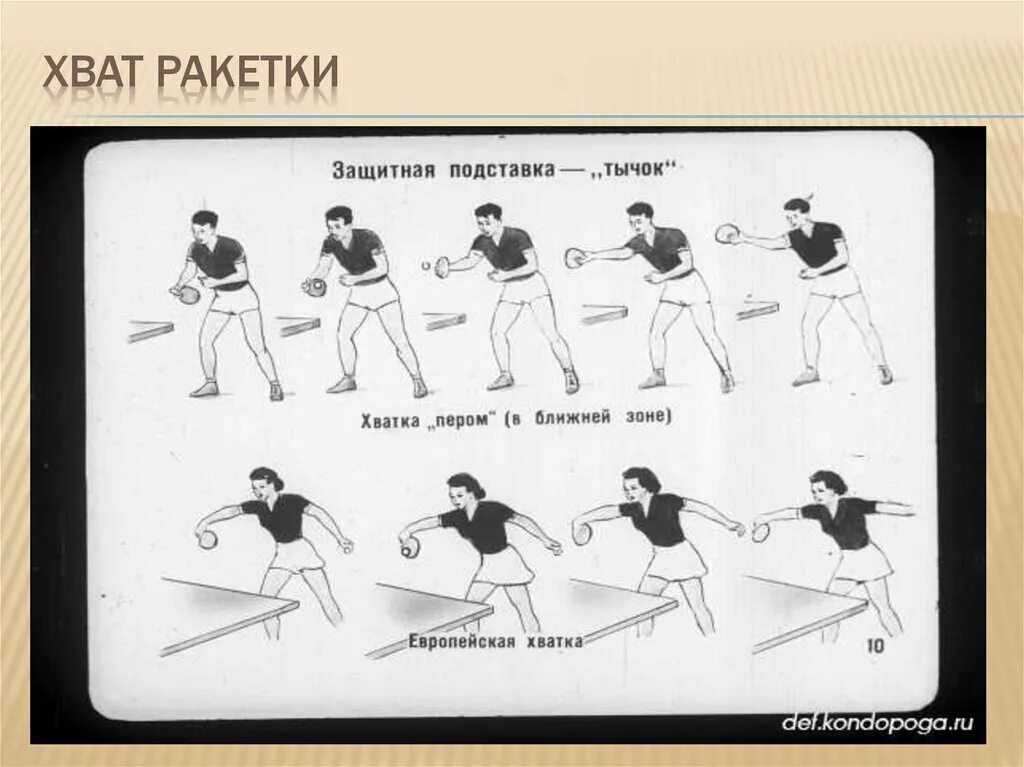 ХВАТ РАКЕТКИ

Защитная подставка — „тычок“

Хватка „пером“ (в ближней зоне)

Европейская хватка

10

def.kondopoga.ru