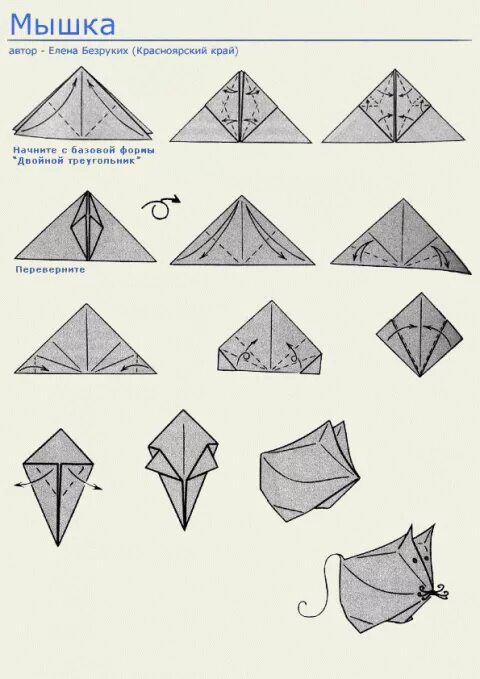 Мышка

автор - Елена Безруких (Красноярский край)

Начните с базовой формы "Двойной треугольник"

Переверните