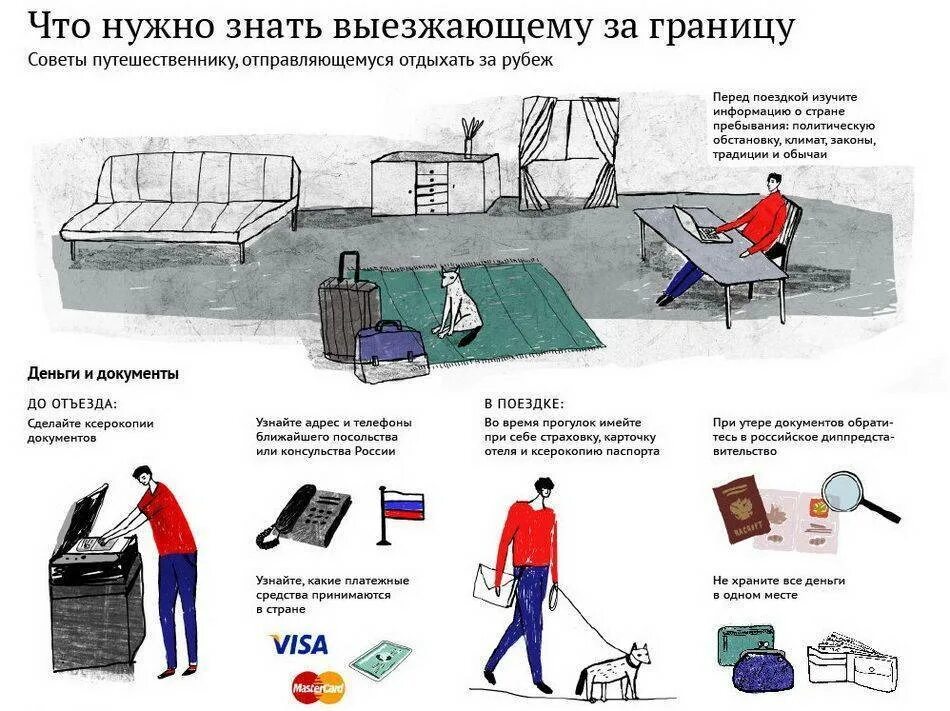 Что нужно знать выезжающему за границу

Советы путешественнику, отправляющемуся отдыхать за рубеж

Перед поездкой изучите информацию о стране пребывания: политическую обстановку, климат, законы, традиции и обычаи

Деньги и документы

ДО ОТЪЕЗДА:

Сделайте ксерокопии документов

Узнайте адрес и телефоны ближайшего посольства или консульства России

Узнайте, какие платежные средства принимаются в стране

VISA

MasterCard

В ПОЕЗДКЕ:

Во время прогулок имейте при себе страховку, карточку отеля и ксерокопию паспорта

При утере документов обратитесь в российское диппредставительство

ПАСПОРТ

Не храните все деньги в одном месте