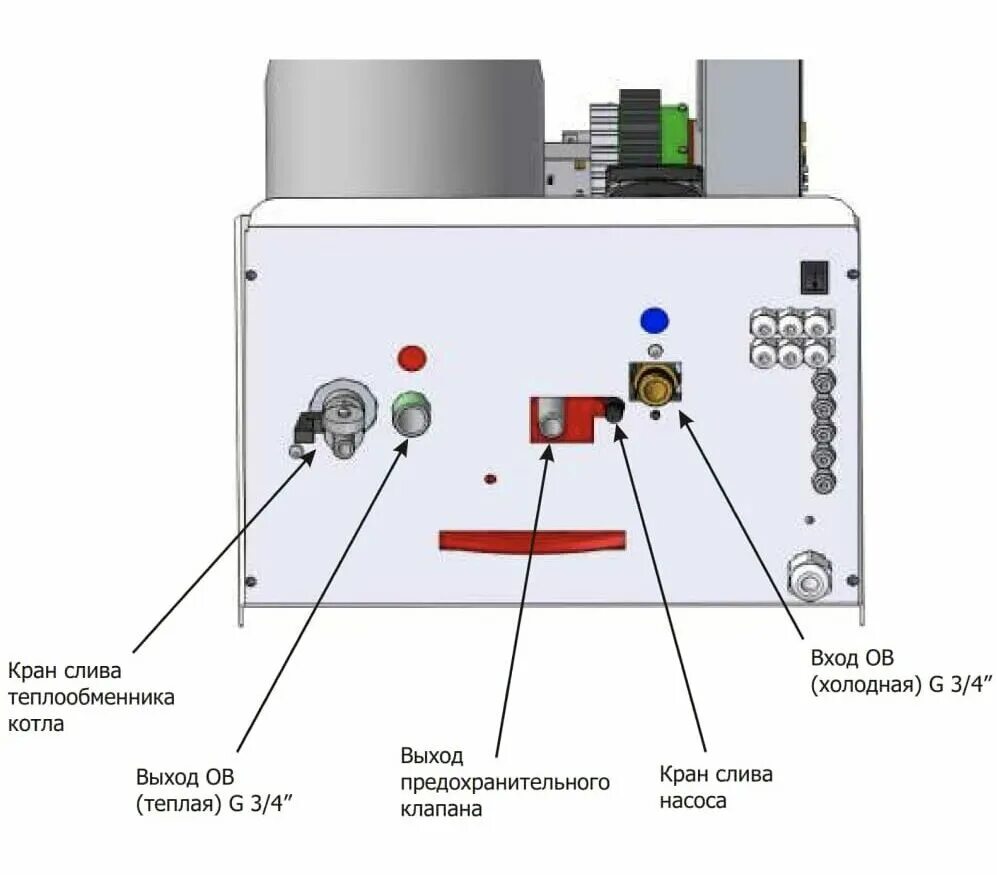 Кран слива теплообменника котла

Выход ОВ (теплая) G 3/4”

Выход предохранительного клапана

Кран слива насоса

Вход ОВ (холодная) G 3/4”