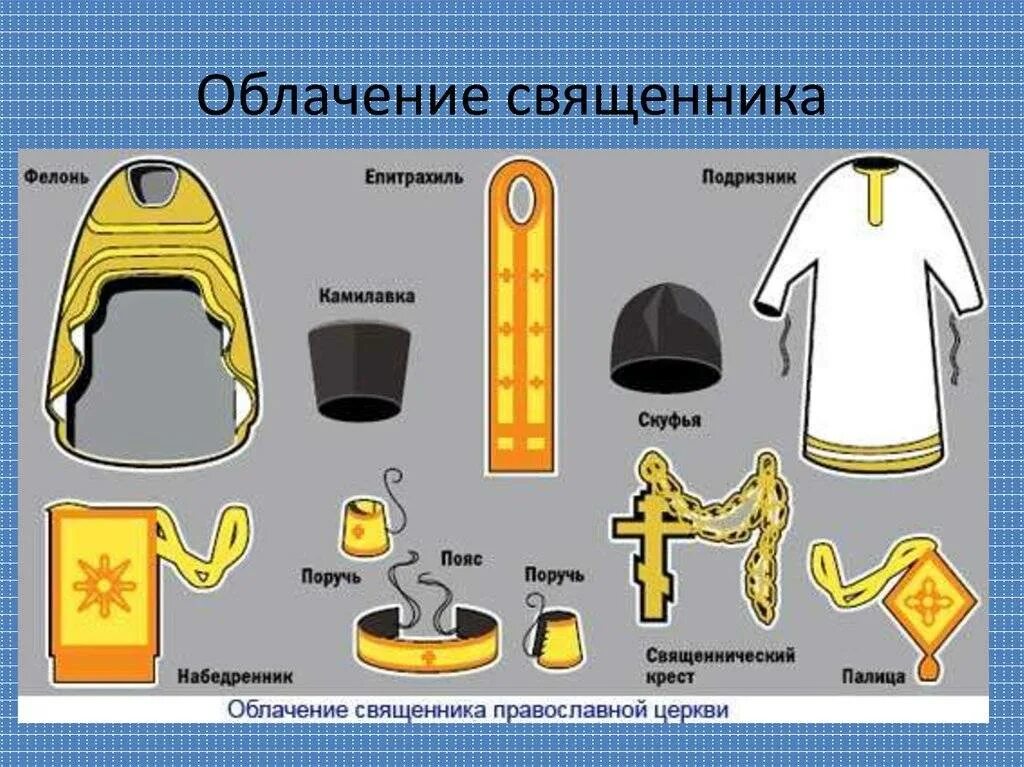 Облачение священника

Фелонь

Епитрахиль

Подризник

Камилавка

Скуфья

Поручь

Пояс

Поручь

Набедренник

Священнический крест

Палица

Облачение священника православной церкви