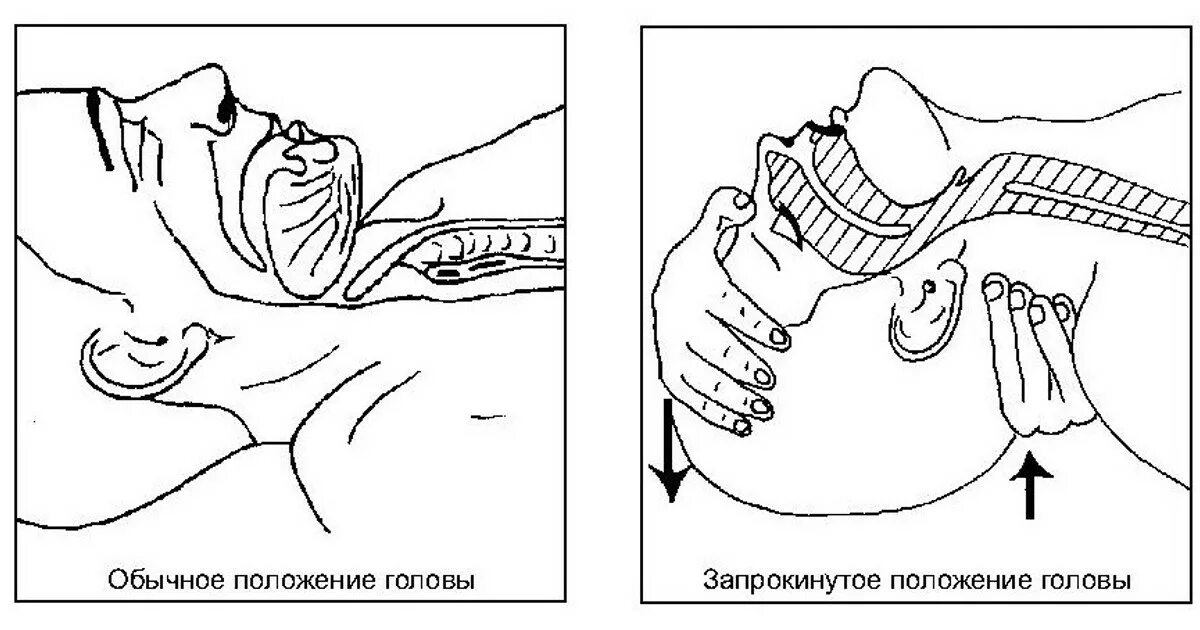 Обычное положение головы

Запрокинутое положение головы