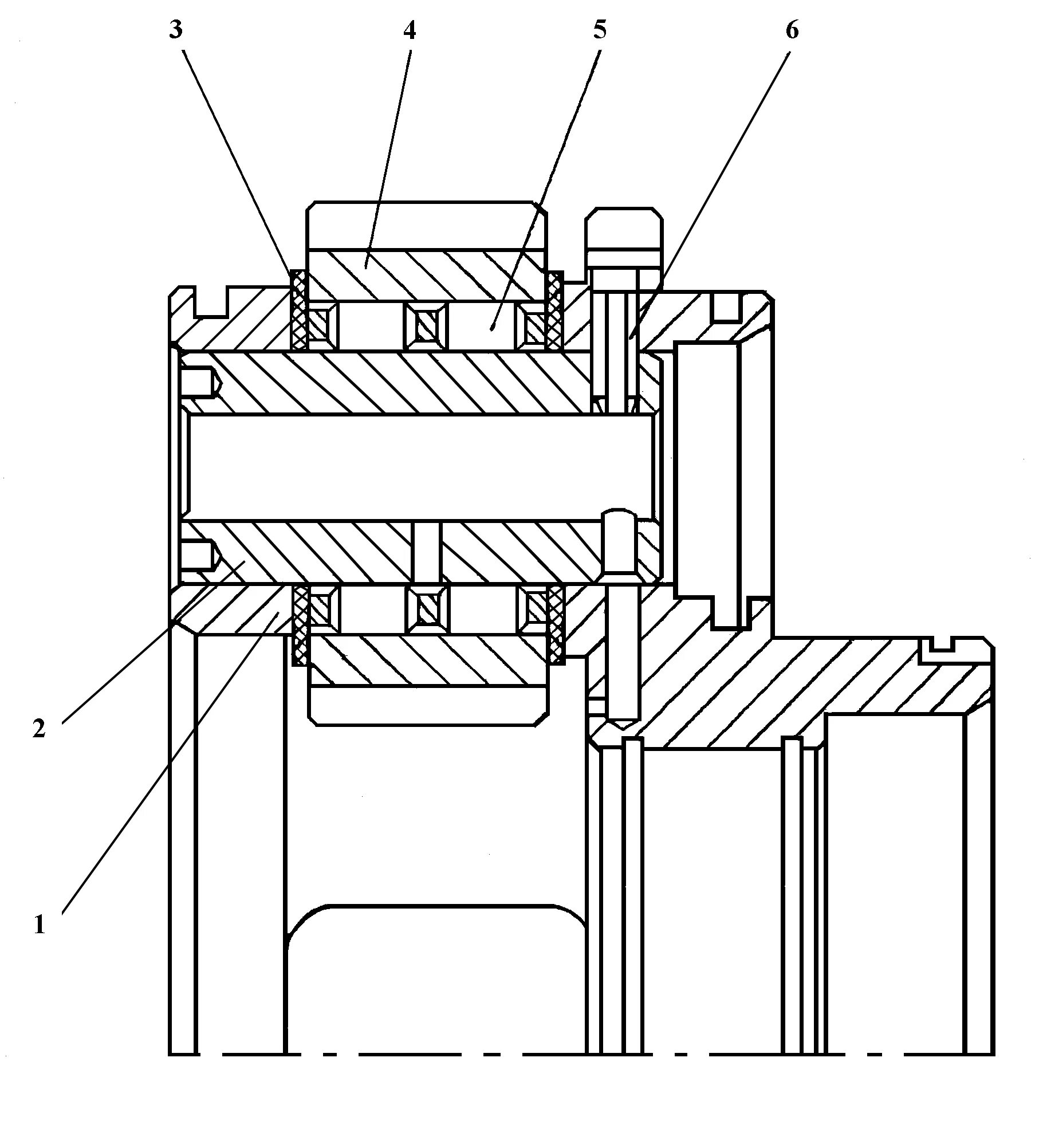 3 4 5 6

2

1