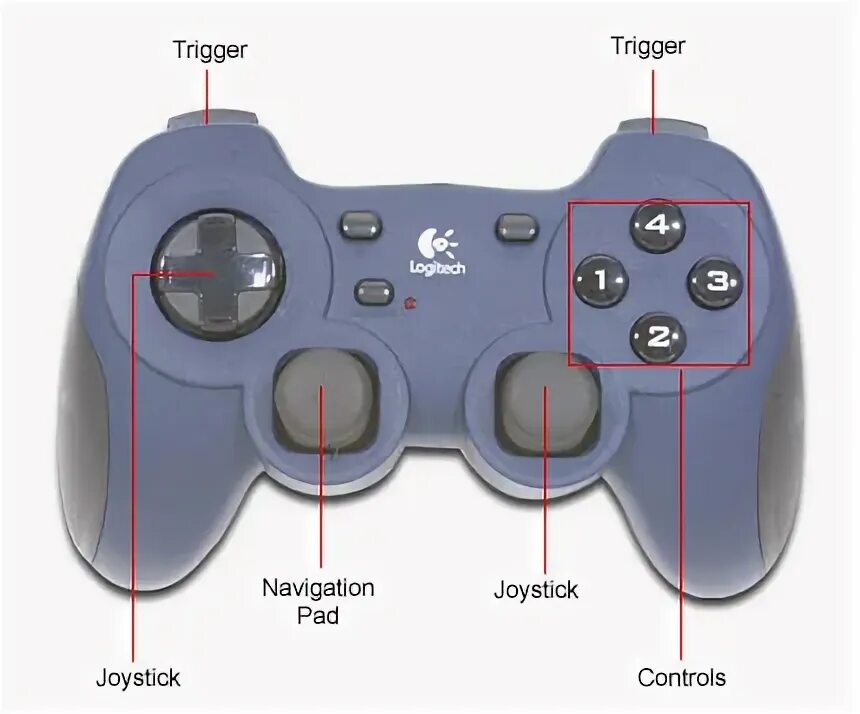 Trigger

Trigger

Logitech

4

1

3

2

Navigation Pad

Joystick

Joystick

Controls