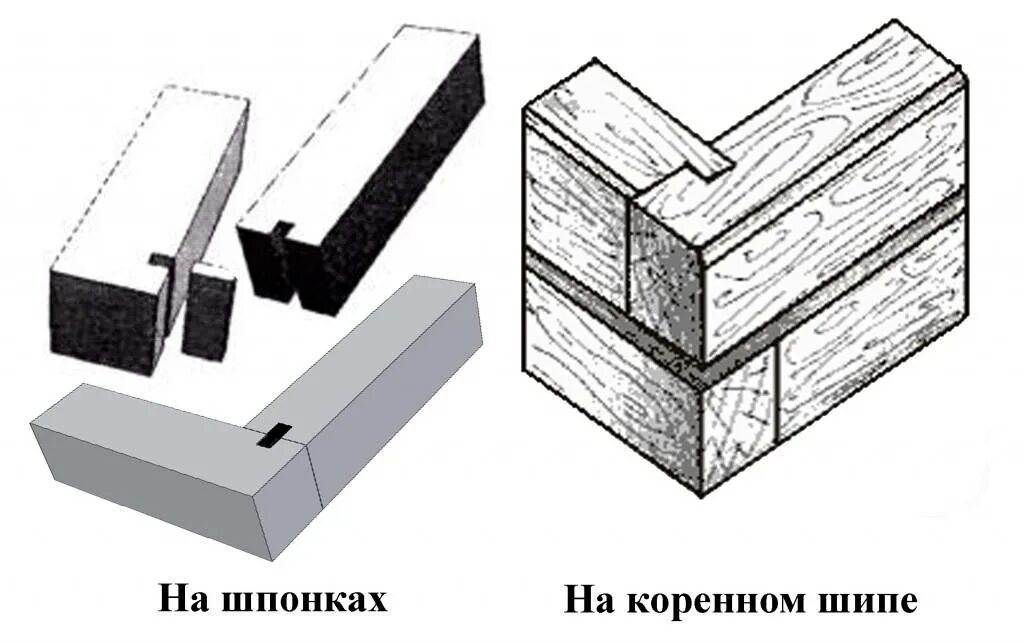 На шпонках

На коренном шипе