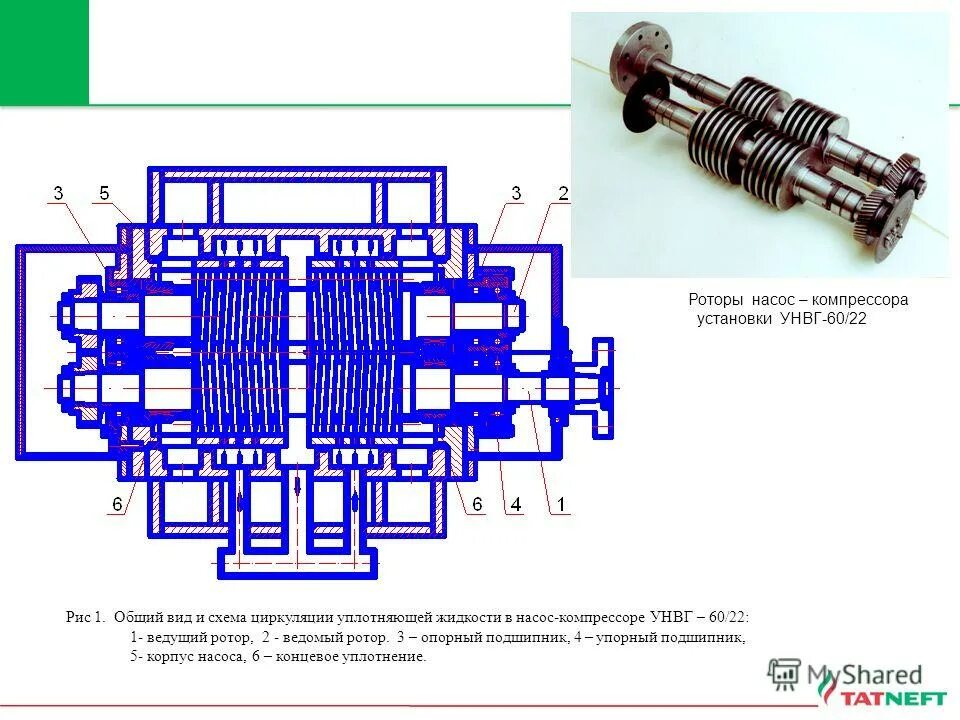 3 5 3 2

6 6 4 1

Роторы насос – компрессора установки УНВГ-60/22

Рис 1. Общий вид и схема циркуляции уплотняющей жидкости в насос-компрессоре УНВГ – 60/22:
1- ведущий ротор, 2 - ведомый ротор. 3 – опорный подшипник, 4 – упорный подшипник,
5- корпус насоса, 6 – концевое уплотнение.

MyShared

TATNEFT