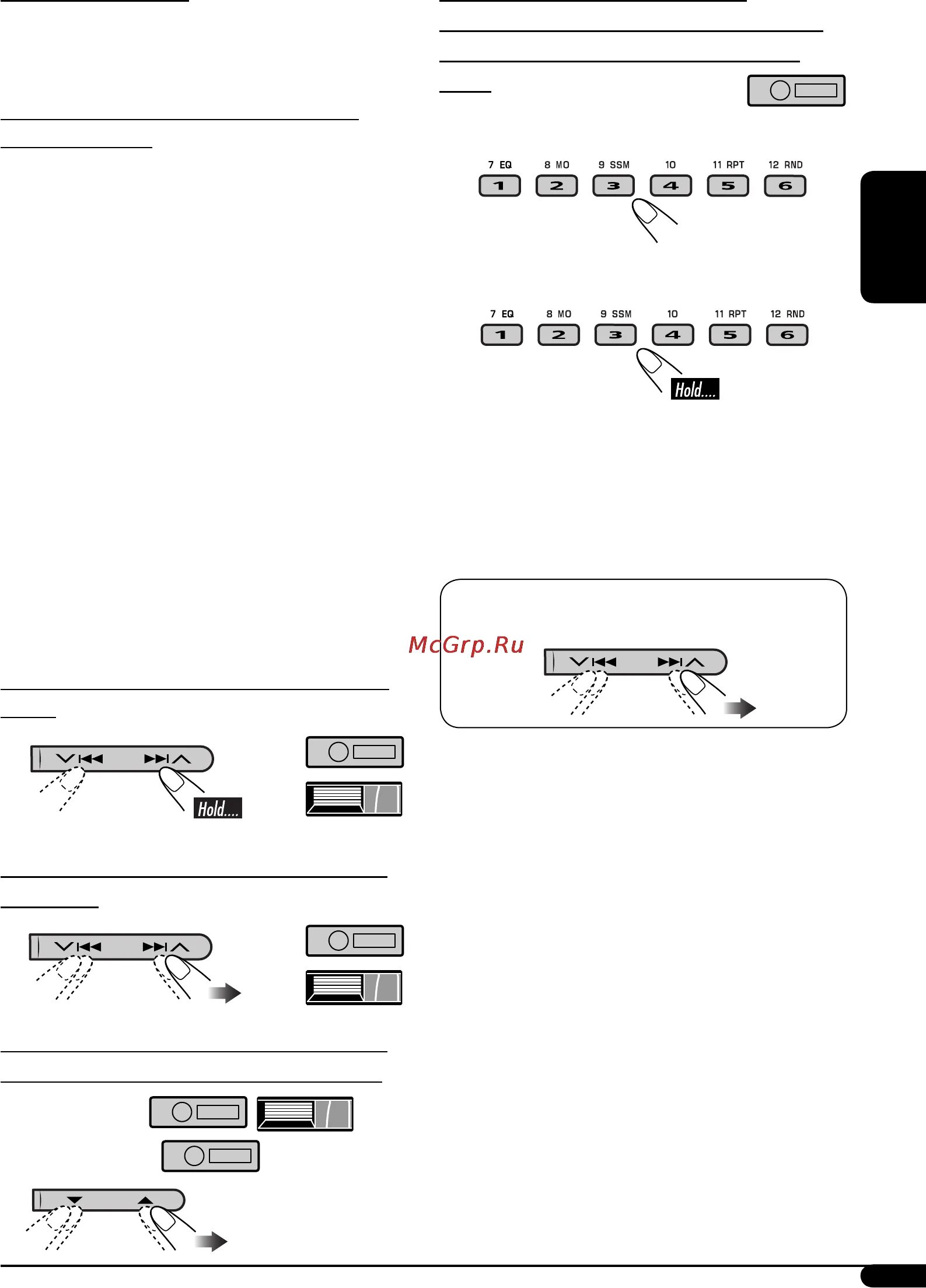 7 EQ 8 MO 9 SSM 10 11 RPT 12 RND

1 2 3 4 5 6

7 EQ 8 MO 9 SSM 10 11 RPT 12 RND

1 2 3 4 5 6

Hold....

McGrp.Ru

Hold....