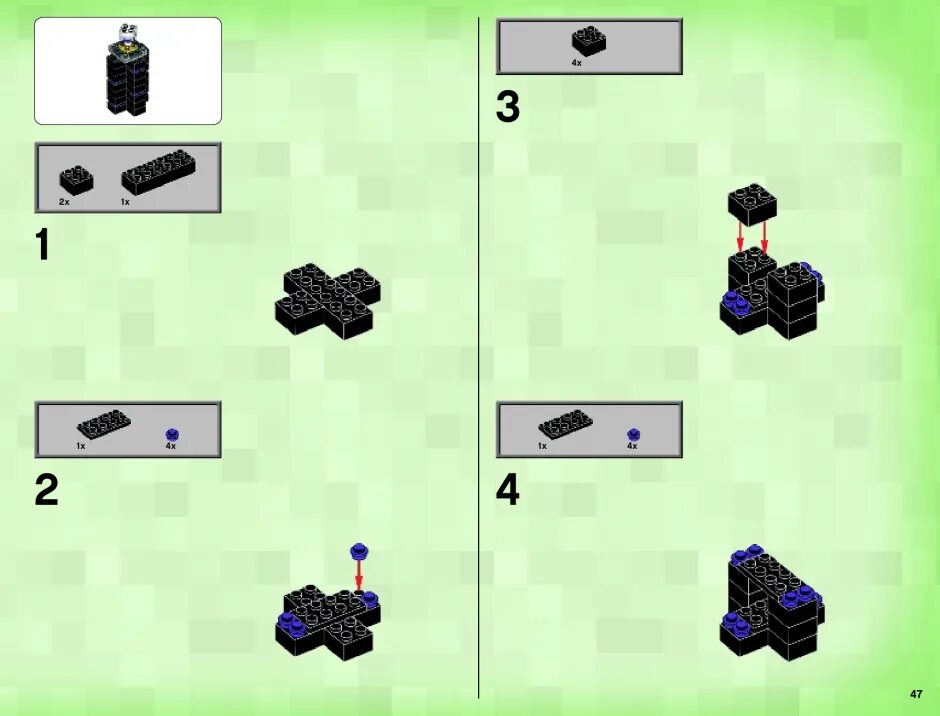 2x 1x

1

1x 4x

2

4x

3

1x 4x

4

47