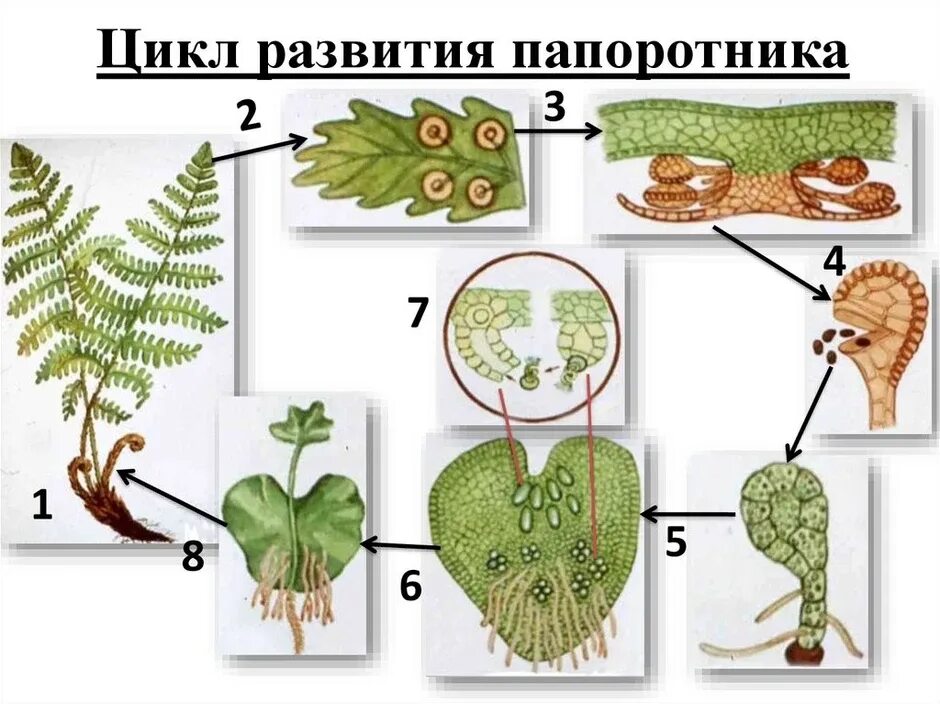 Цикл развития папоротника

2

3

4

7

1

8

6

5