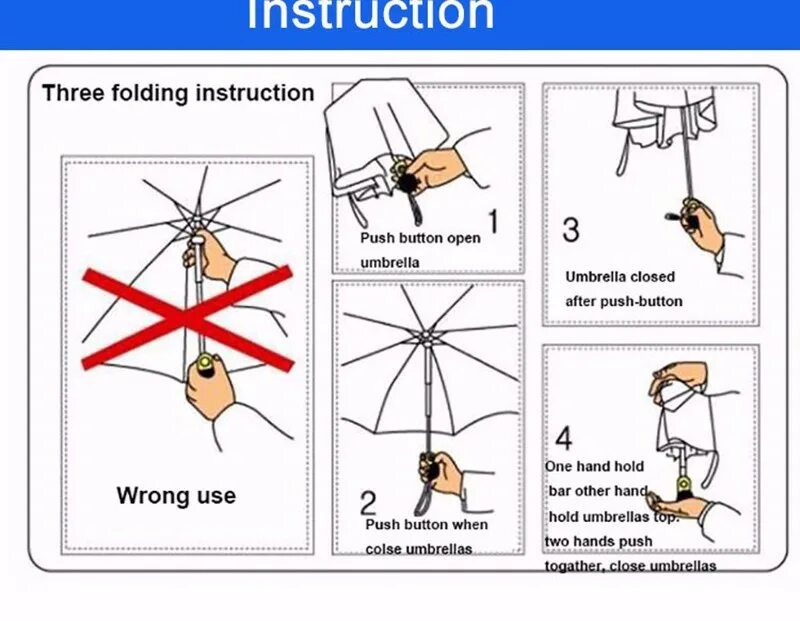 Instruction

Three folding instruction

Wrong use

1
Push button open umbrella

2
Push button when colse umbrellas

3
Umbrella closed after push-button

4
One hand hold bar other hand hold umbrellas top. two hands push togather, close umbrellas