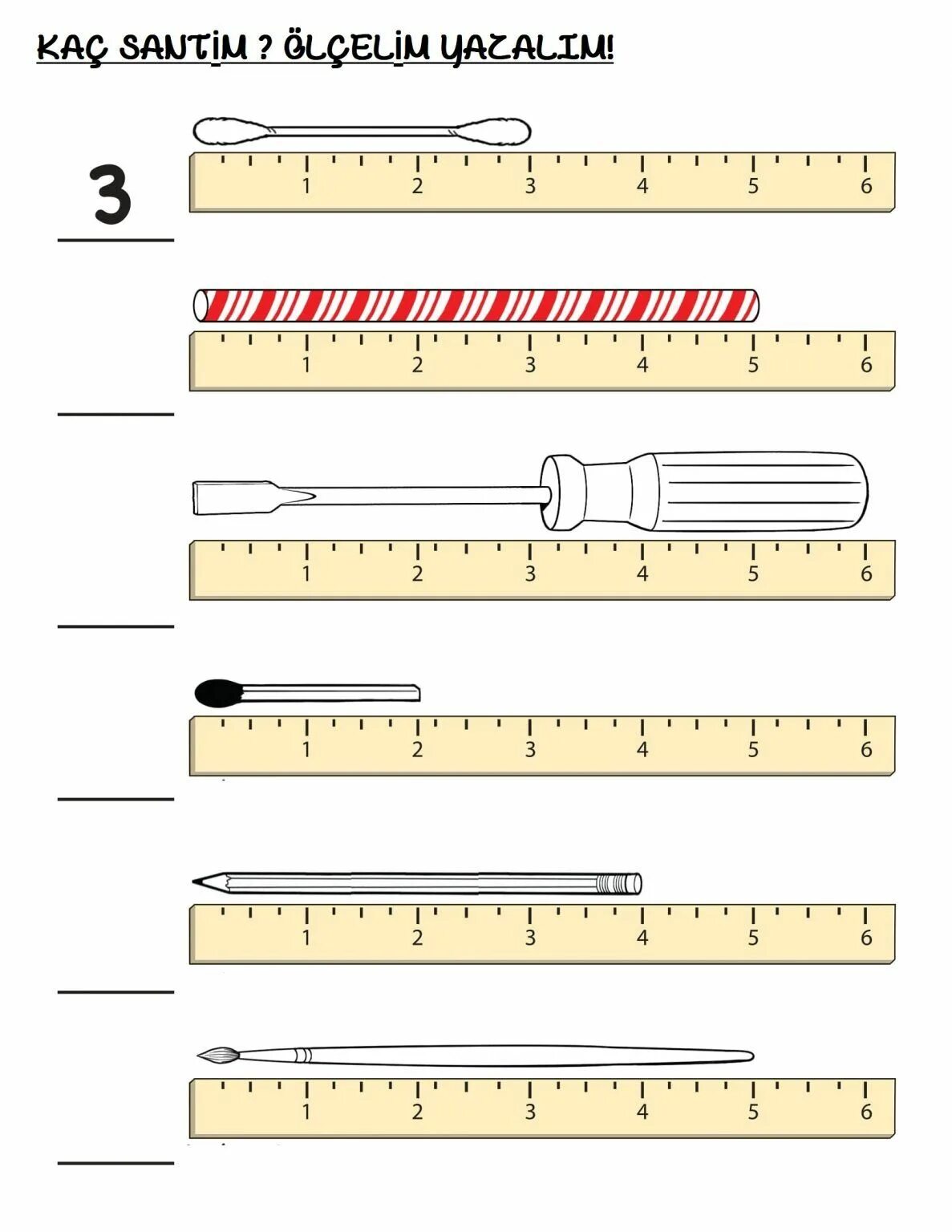 KAÇ SANTİM ? ÖLÇELİM YAZALIM!

3

1 2 3 4 5 6

1 2 3 4 5 6

1 2 3 4 5 6

1 2 3 4 5 6

1 2 3 4 5 6

1 2 3 4 5 6