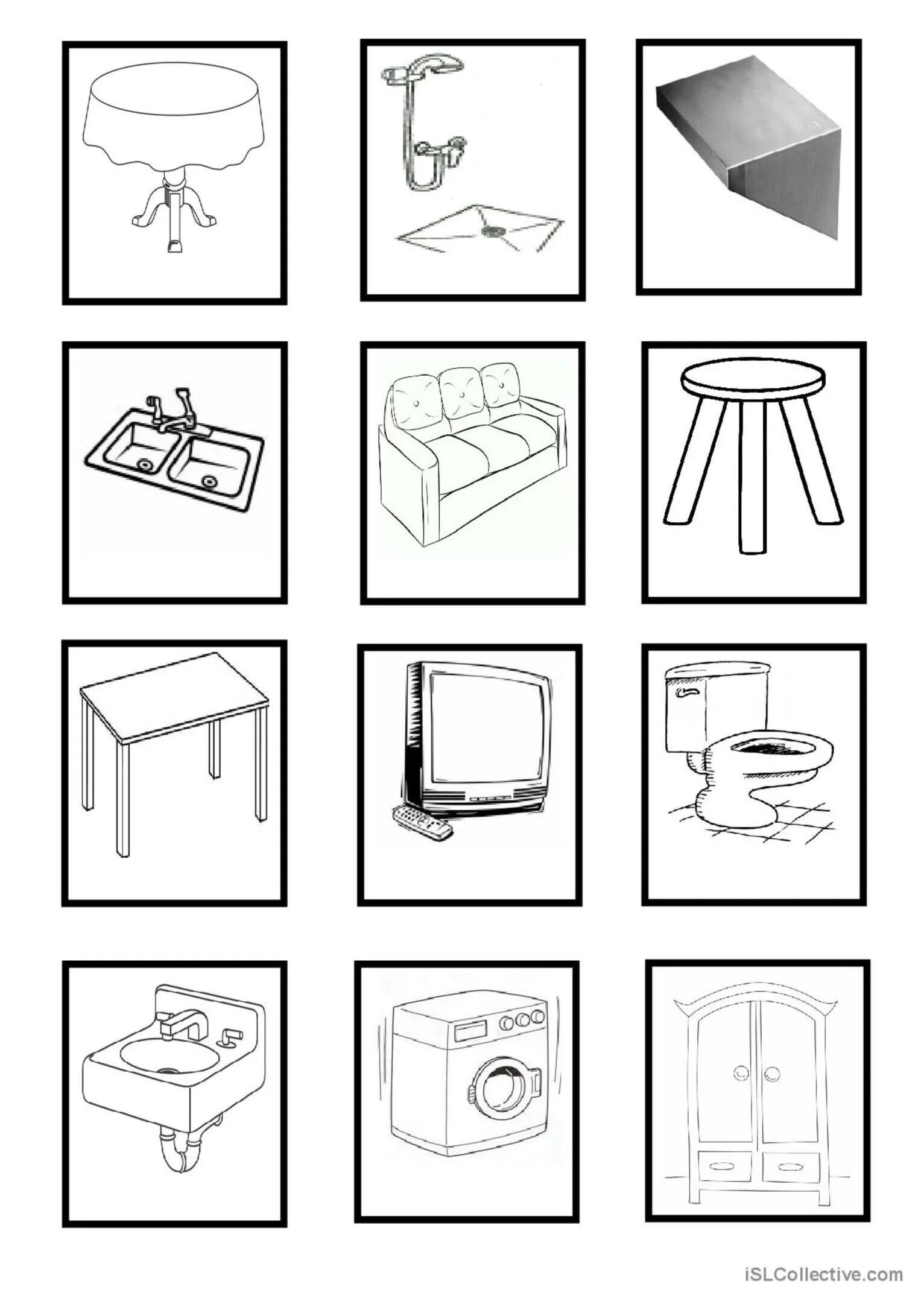 iSLCollective.com