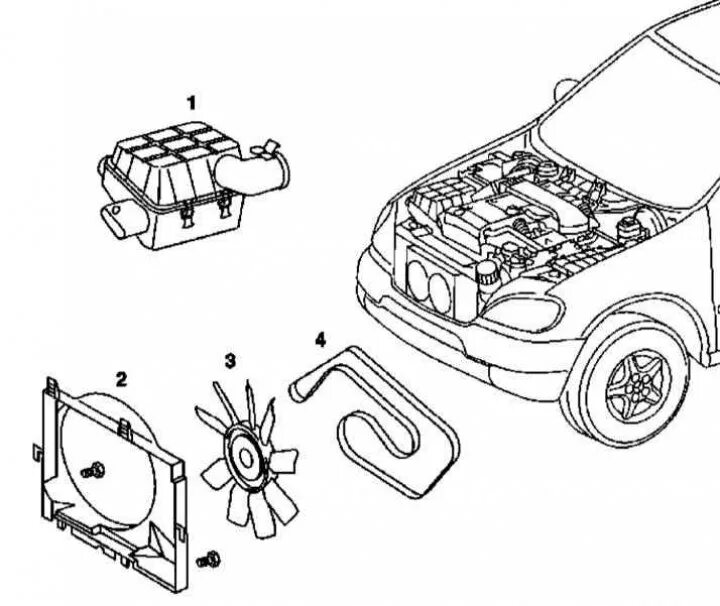 1

2

3

4