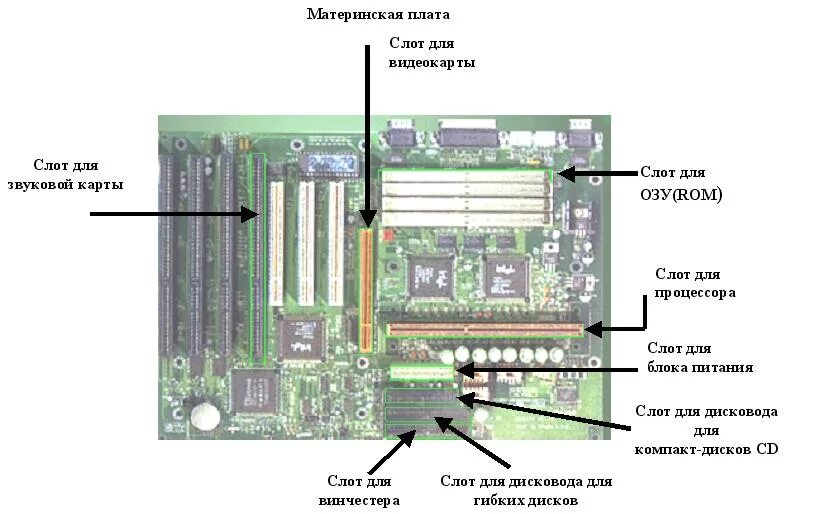 Материнская плата

Слот для видеокарты

Слот для звуковой карты

Слот для ОЗУ(ROM)

Слот для процессора

Слот для блока питания

Слот для дисковода для компакт-дисков CD

Слот для винчестера

Слот для дисковода для гибких дисков