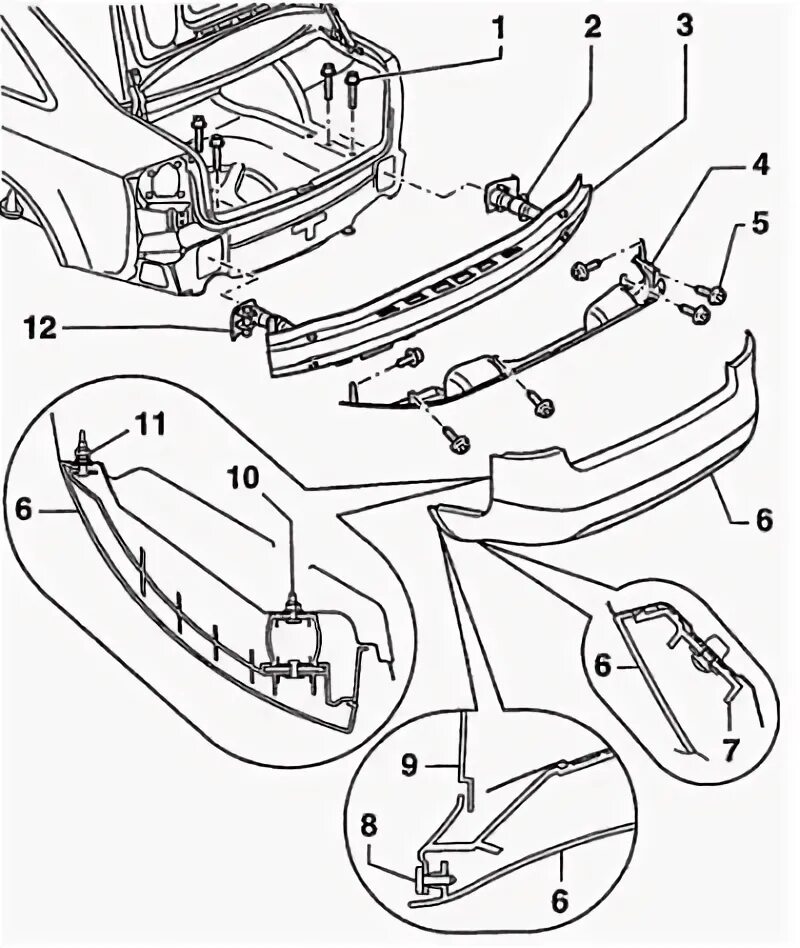 1
2
3
4
5
12
11
10
6
6
6
7
9
8
6