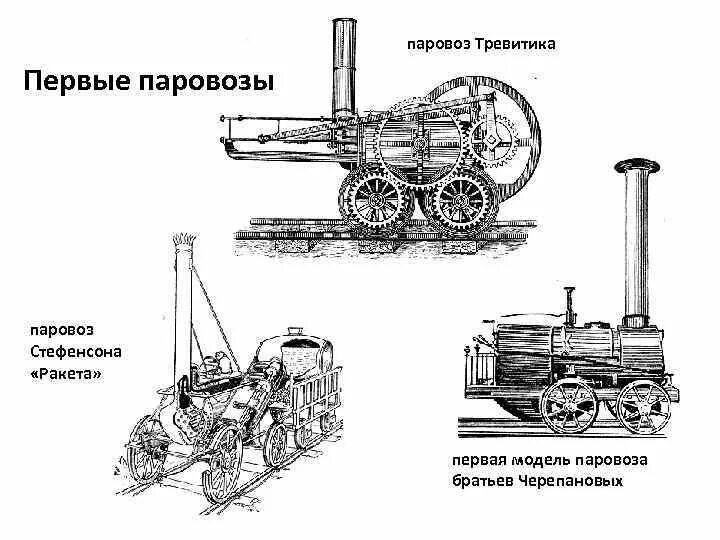 Первые паровозы

паровоз Тревитика

паровоз Стефенсона «Ракета»

первая модель паровоза братьев Черепановых