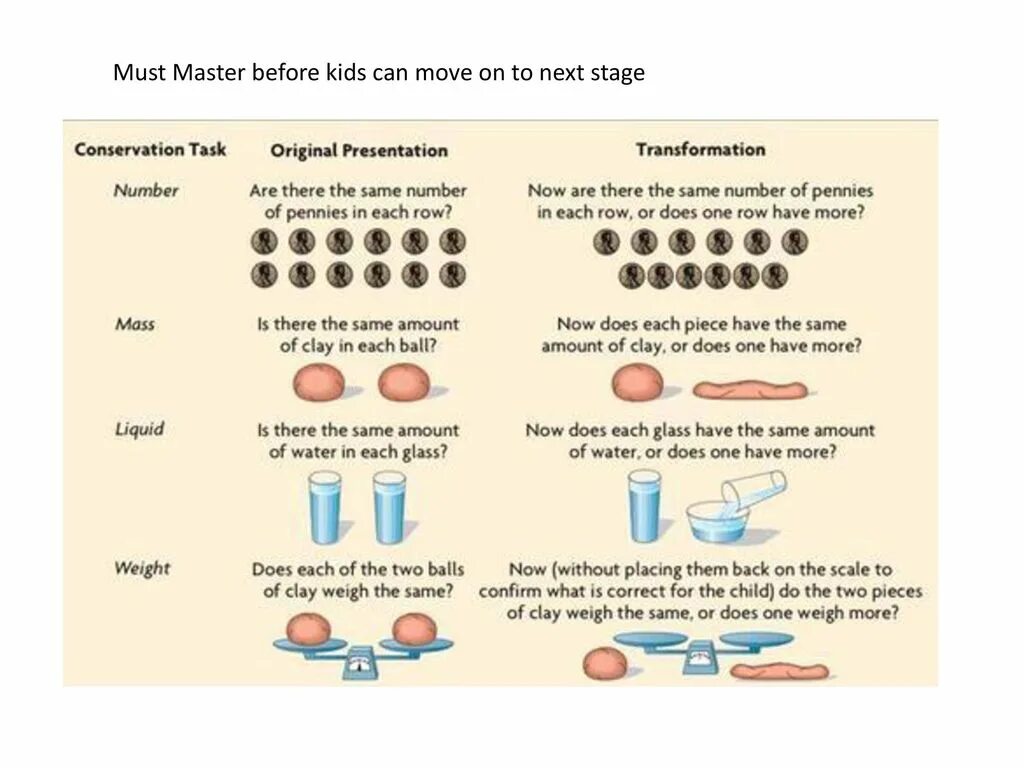 Must Master before kids can move on to next stage

| Conservation Task | Original Presentation | Transformation |
|---|---|---|
| Number | Are there the same number of pennies in each row? | Now are there the same number of pennies in each row, or does one row have more? |
| Mass | Is there the same amount of clay in each ball? | Now does each piece have the same amount of clay, or does one have more? |
| Liquid | Is there the same amount of water in each glass? | Now does each glass have the same amount of water, or does one have more? |
| Weight | Does each of the two balls of clay weigh the same? | Now (without placing them back on the scale to confirm what is correct for the child) do the two pieces of clay weigh the same, or does one weigh more? |