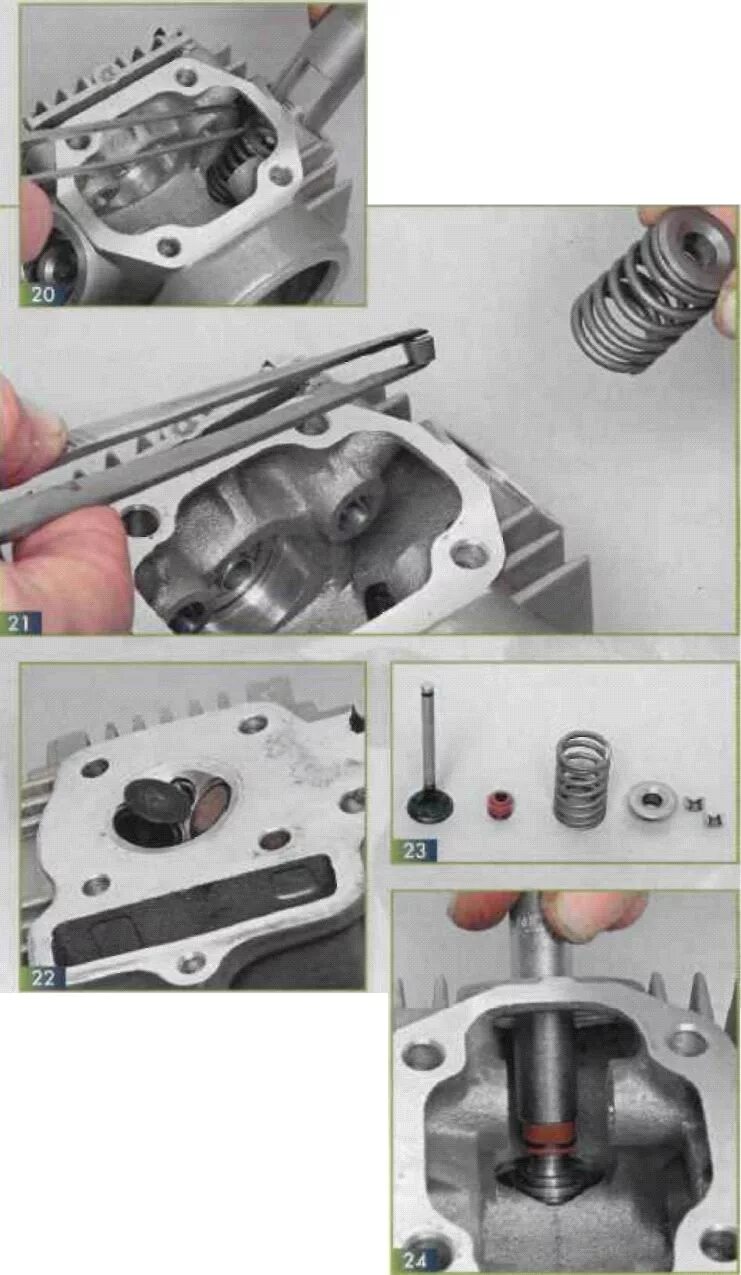 20

21

22

23

24