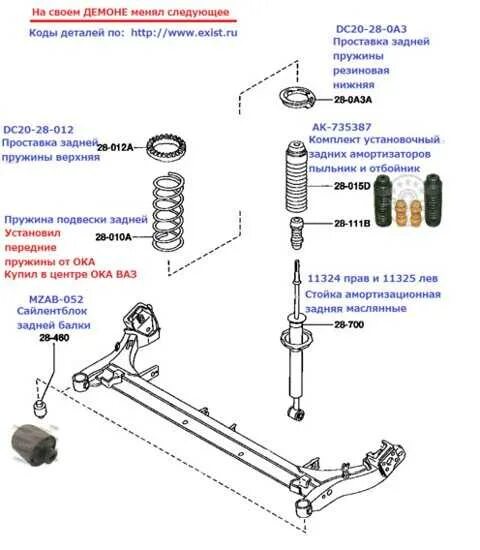 На своем ДЕМОНЕ менял следующее

Коды деталей по: http://www.exist.ru

DC20-28-0A3
Проставка задней пружины резиновая нижняя

28-0A3A

DC20-28-012
Проставка задней пружины верхняя

28-012A

AK-735387
Комплект установочный задних амортизаторов пыльник и отбойник

28-015D

28-111B

Пружина подвески задней
Установил передние пружины от ОКА
Купил в центре ОКА ВАЗ

28-010A

11324 прав и 11325 лев
Стойка амортизационная задняя маслянные

28-700

MZAB-052
Сайлентблок задней балки

28-460