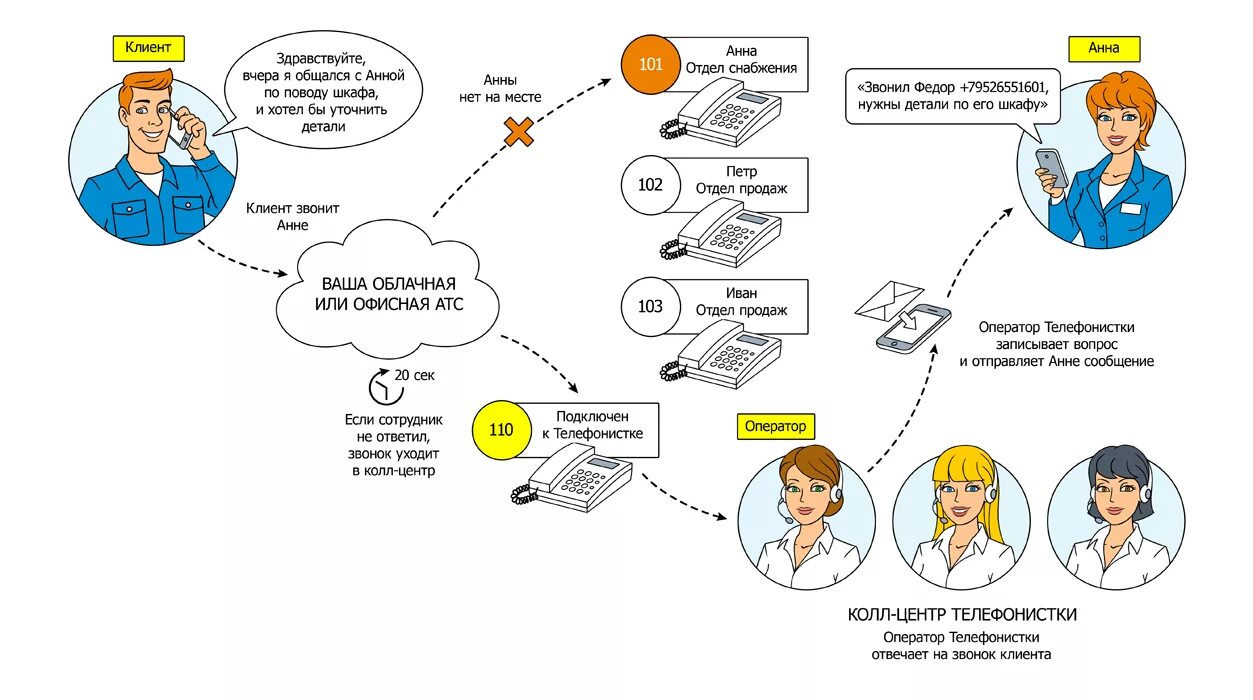 Клиент

Здравствуйте, вчера я общался с Анной по поводу шкафа, и хотел бы уточнить детали

Клиент звонит Анне

ВАША ОБЛАЧНАЯ ИЛИ ОФИСНАЯ АТС

20 сек

Если сотрудник не ответил, звонок уходит в колл-центр

Анны нет на месте

101 Анна Отдел снабжения

102 Петр Отдел продаж

103 Иван Отдел продаж

110 Подключен к Телефонистке

Анна

«Звонил Федор +79526551601, нужны детали по его шкафу»

Оператор Телефонистки записывает вопрос и отправляет Анне сообщение

Оператор

КОЛЛ-ЦЕНТР ТЕЛЕФОНИСТКИ

Оператор Телефонистки отвечает на звонок клиента