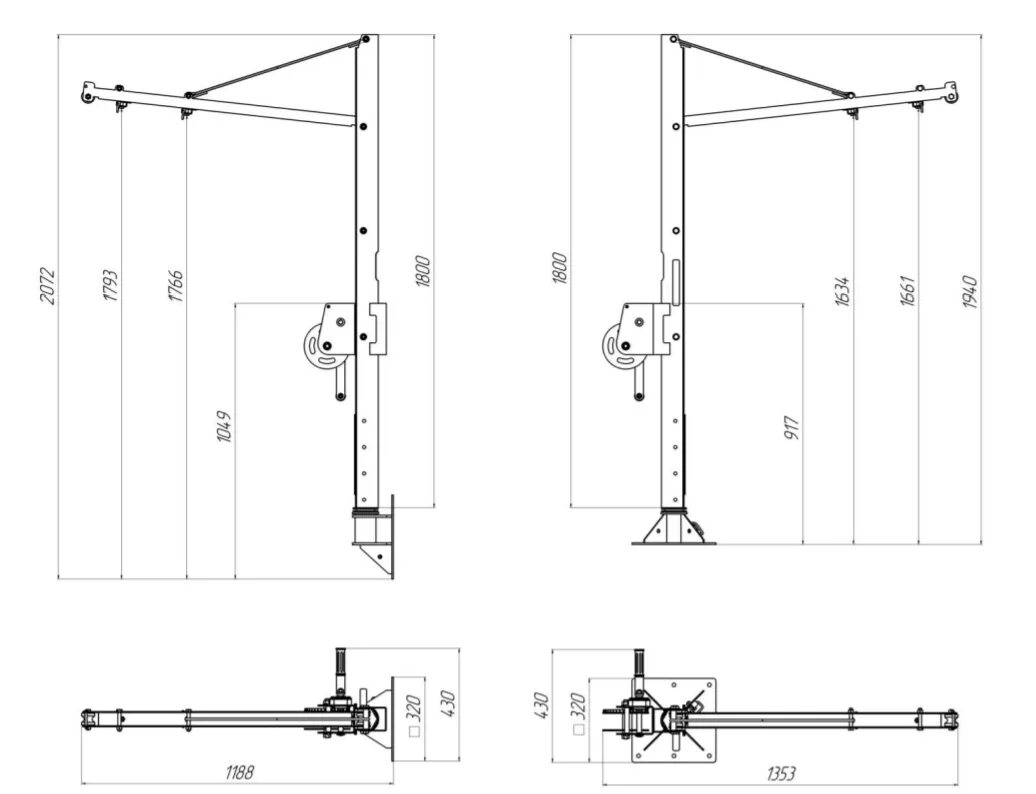 2072
1793
1766
1049
1800

1800
917
1634
1661
1940

□320
430
1188

430
□320
1353