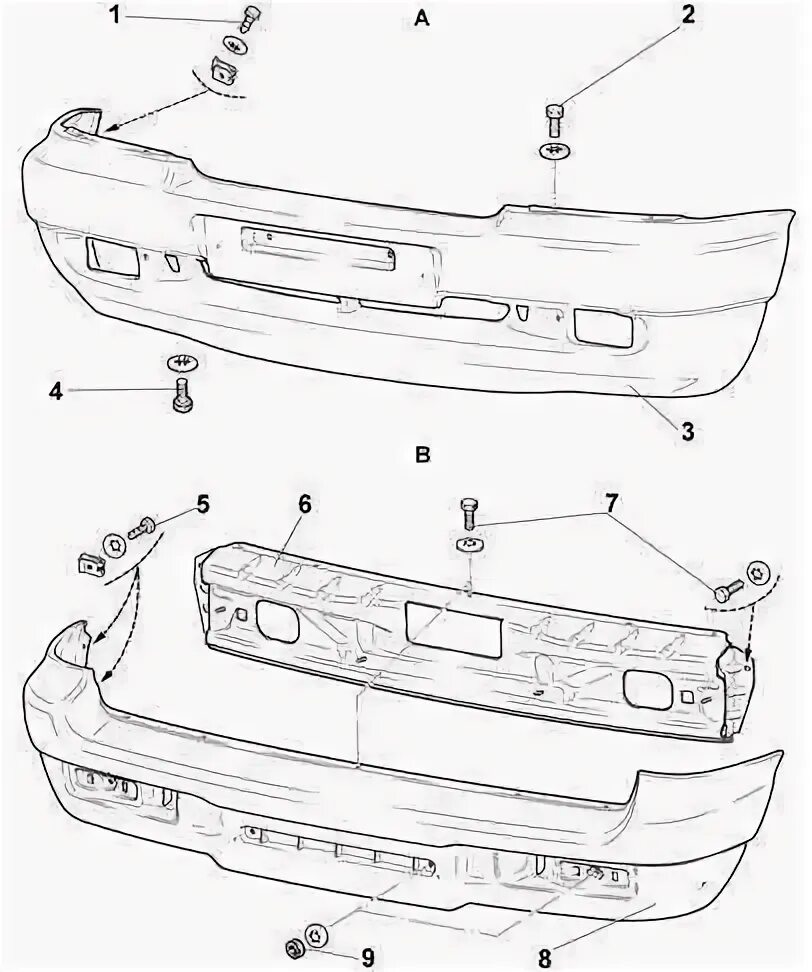 1
A
2
4
3
B
5
6
7
9
8