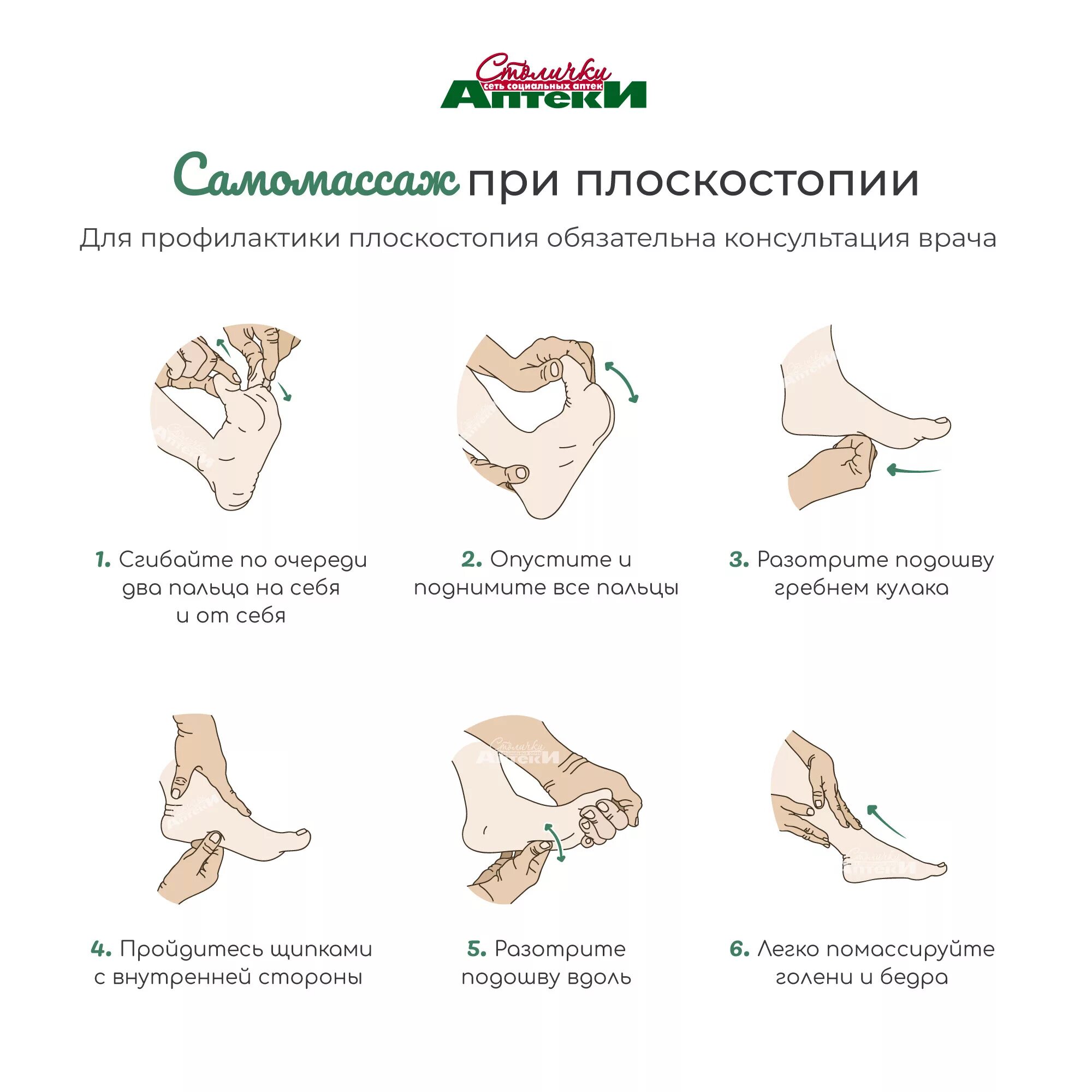 Столички
сеть социальных аптек
АптекИ

Самомассаж при плоскостопии

Для профилактики плоскостопия обязательна консультация врача

1. Сгибайте по очереди два пальца на себя и от себя

2. Опустите и поднимите все пальцы

3. Разотрите подошву гребнем кулака

4. Пройдитесь щипками с внутренней стороны

5. Разотрите подошву вдоль

6. Легко помассируйте голени и бедра