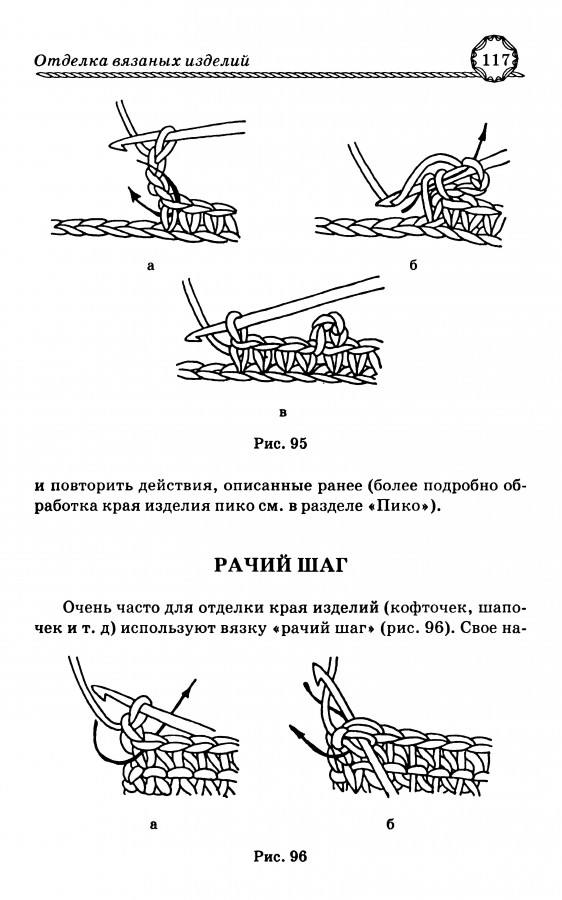 Отделка вязаных изделий

117

а

б

в

Рис. 95

и повторить действия, описанные ранее (более подробно обработка края изделия пико см. в разделе «Пико»).

РАЧИЙ ШАГ

Очень часто для отделки края изделий (кофточек, шапочек и т. д) используют вязку «рачий шаг» (рис. 96). Свое на-

а

б

Рис. 96