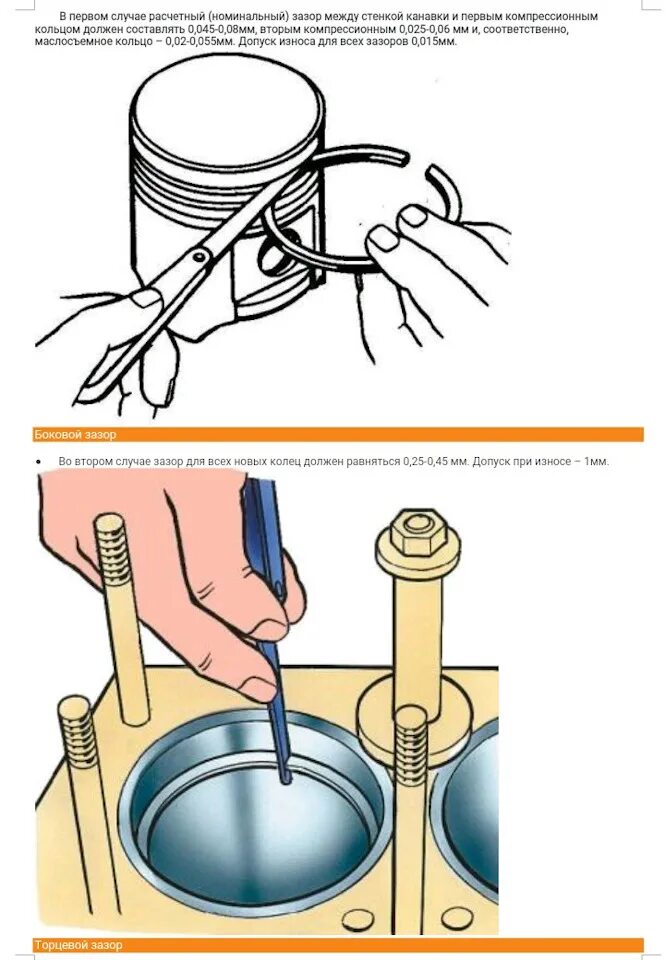 В первом случае расчетный (номинальный) зазор между стенкой канавки и первым компрессионным кольцом должен составлять 0,045-0,08мм, вторым компрессионным 0,025-0,06 мм и, соответственно, маслосъемное кольцо – 0,02-0,055мм. Допуск износа для всех зазоров 0,015мм.

Боковой зазор

• Во втором случае зазор для всех новых колец должен равняться 0,25-0,45 мм. Допуск при износе – 1мм.

Торцевой зазор